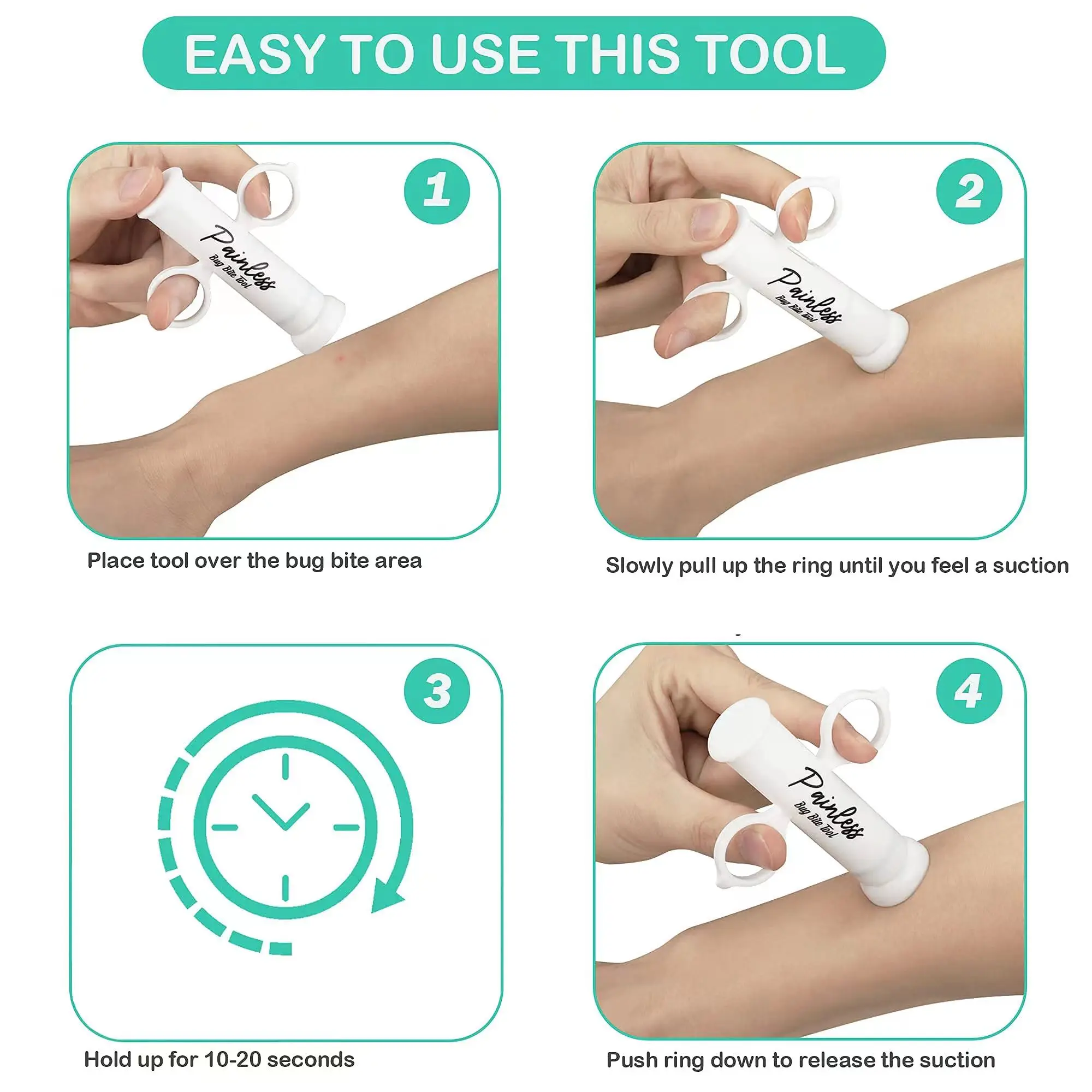 EASY TO USE THIS TOOL

1

Painless
Bug Bite Tool

Place tool over the bug bite area

2

Painless
Bug Bite Tool

Slowly pull up the ring until you feel a suction

3

Hold up for 10-20 seconds

4

Painless
Bug Bite Tool

Push ring down to release the suction