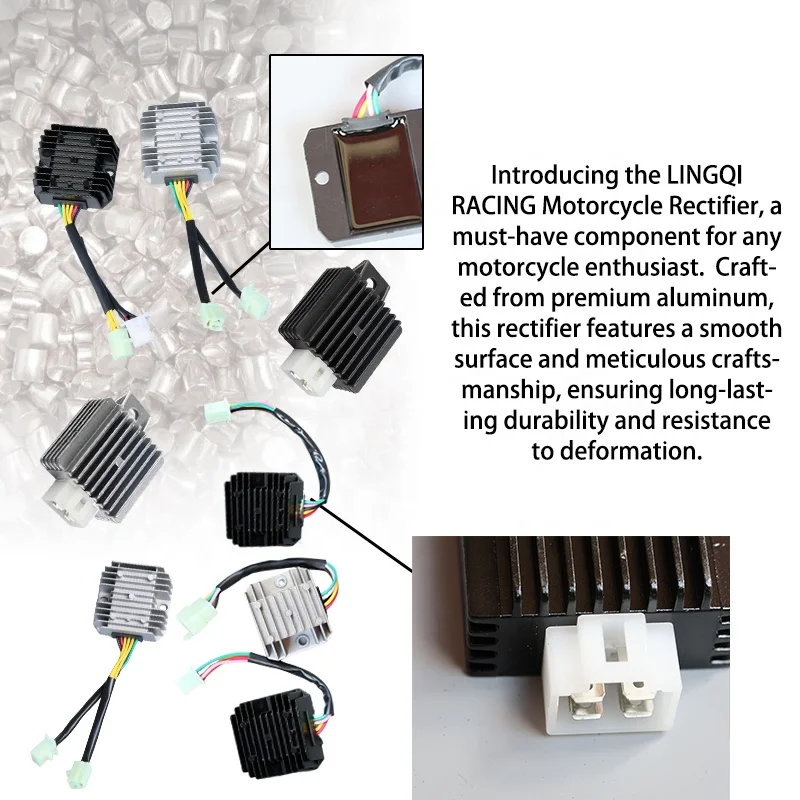 Introducing the LINGQI RACING Motorcycle Rectifier, a must-have component for any motorcycle enthusiast. Crafted from premium aluminum, this rectifier features a smooth surface and meticulous craftsmanship, ensuring long-lasting durability and resistance to deformation.