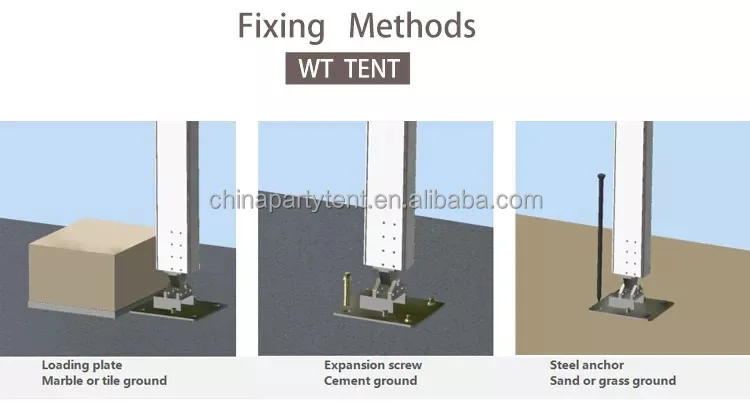 Fixing Methods

WT TENT

chinapartytent.en.alibaba.com

Loading plate
Marble or tile ground

Expansion screw
Cement ground

Steel anchor
Sand or grass ground