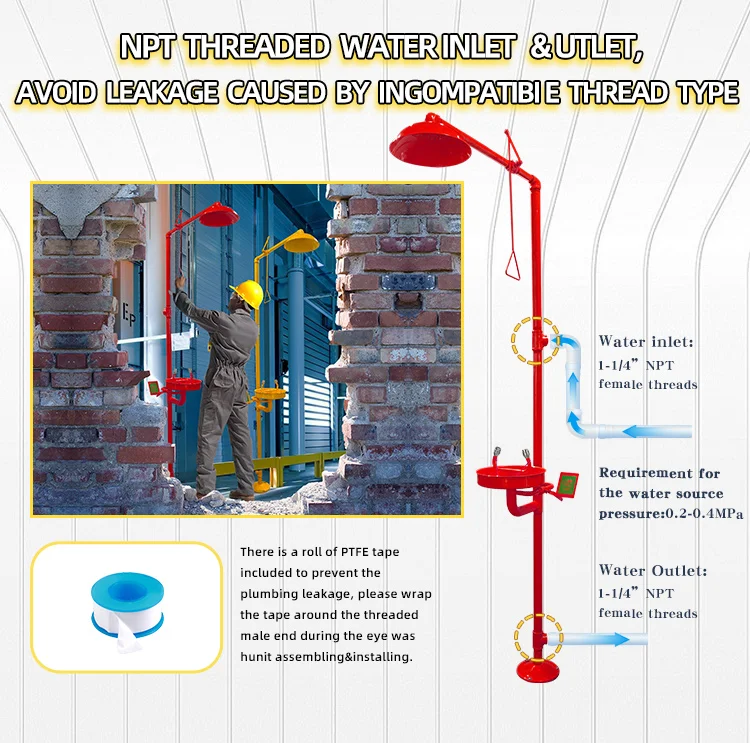 NPT THREADED WATER INLET &UTLET,
AVOID LEAKAGE CAUSED BY INGOMPATIBI E THREAD TYPE

Water inlet:
1-1/4" NPT
female threads

Requirement for the water source pressure:0.2-0.4MPa

Water Outlet:
1-1/4" NPT
female threads

There is a roll of PTFE tape included to prevent the plumbing leakage, please wrap the tape around the threaded male end during the eye was hunit assembling&installing.