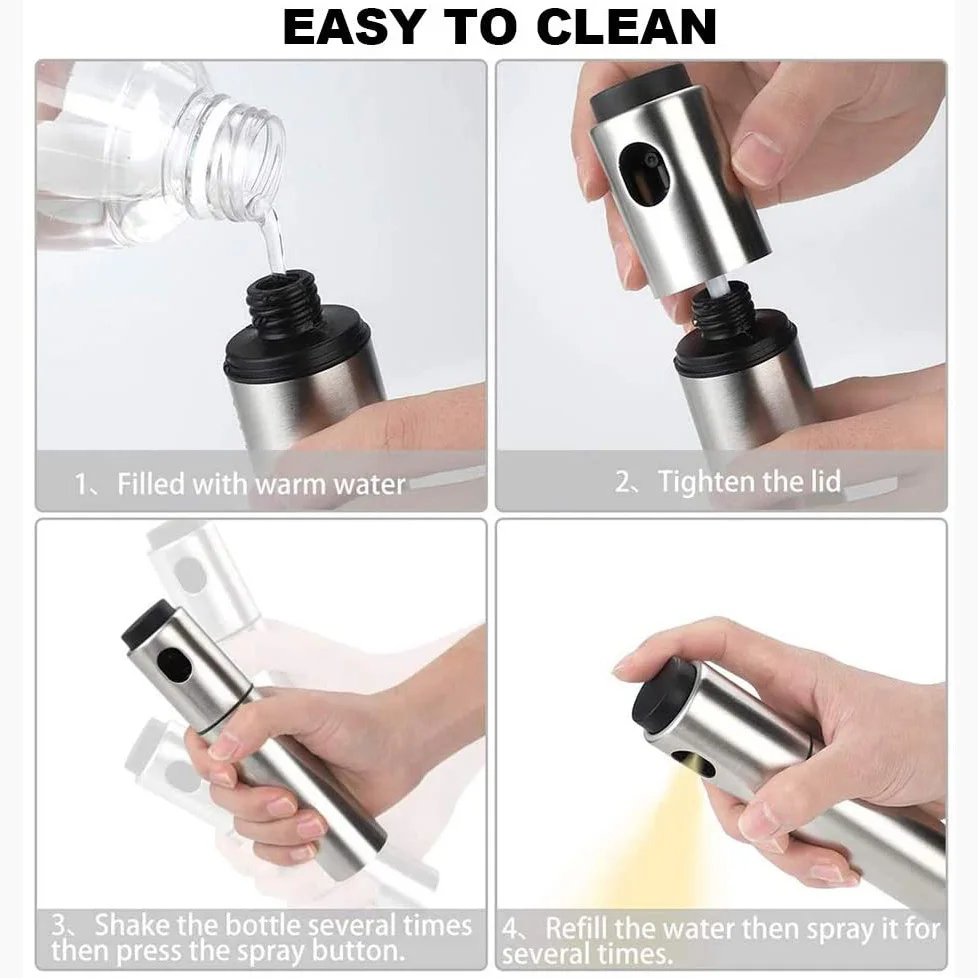 EASY TO CLEAN

1、Filled with warm water

2、Tighten the lid

3、Shake the bottle several times then press the spray button.

4、Refill the water then spray it for several times.