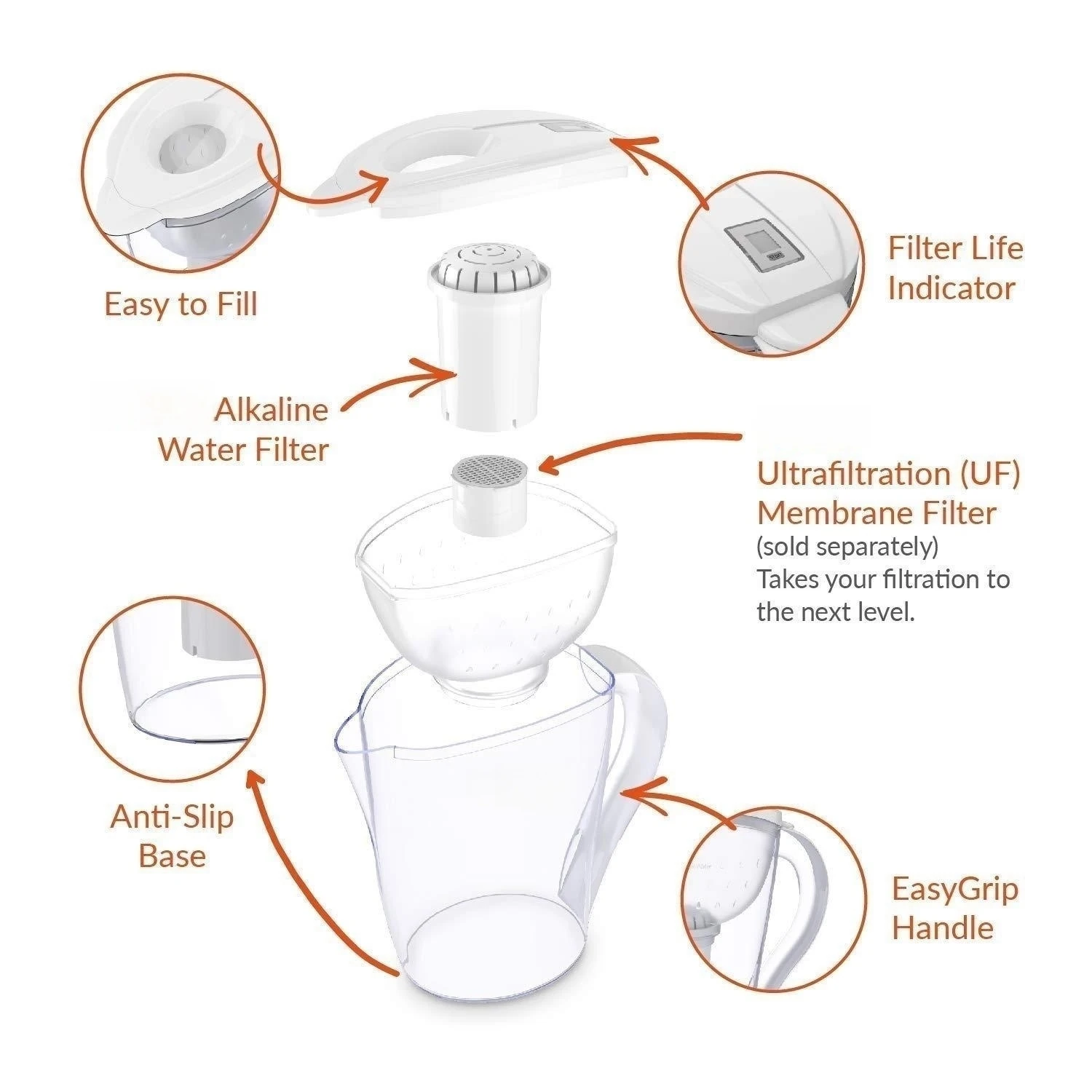 Easy to Fill

Filter Life Indicator

Alkaline Water Filter

Ultrafiltration (UF) Membrane Filter
(sold separately)
Takes your filtration to the next level.

Anti-Slip Base

EasyGrip Handle