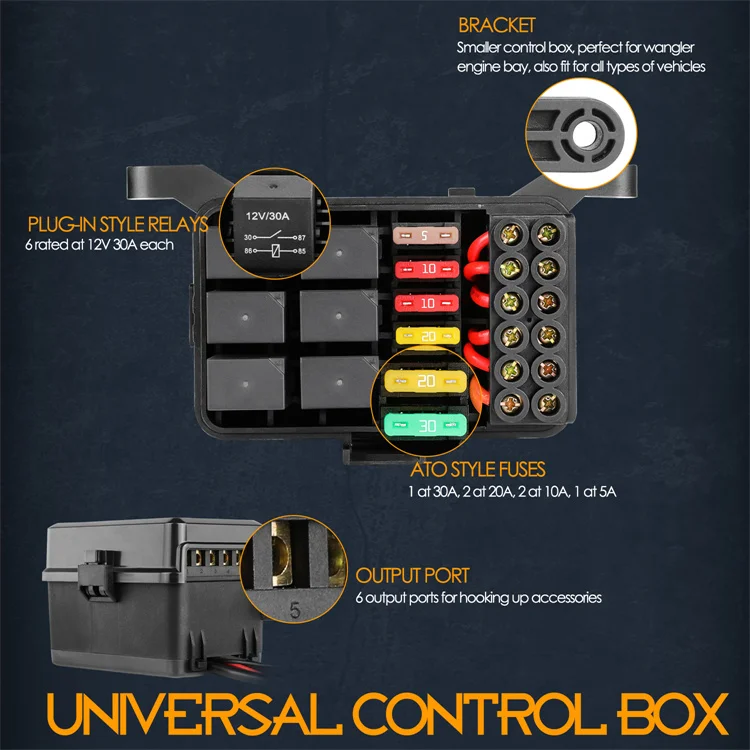 BRACKET
Smaller control box, perfect for wangler engine bay, also fit for all types of vehicles

PLUG-IN STYLE RELAYS
6 rated at 12V 30A each

12V/30A
30 87
86 85

5
10
10
20
20
30

ATO STYLE FUSES
1 at 30A, 2 at 20A, 2 at 10A, 1 at 5A

5

OUTPUT PORT
6 output ports for hooking up accessories

UNIVERSAL CONTROL BOX