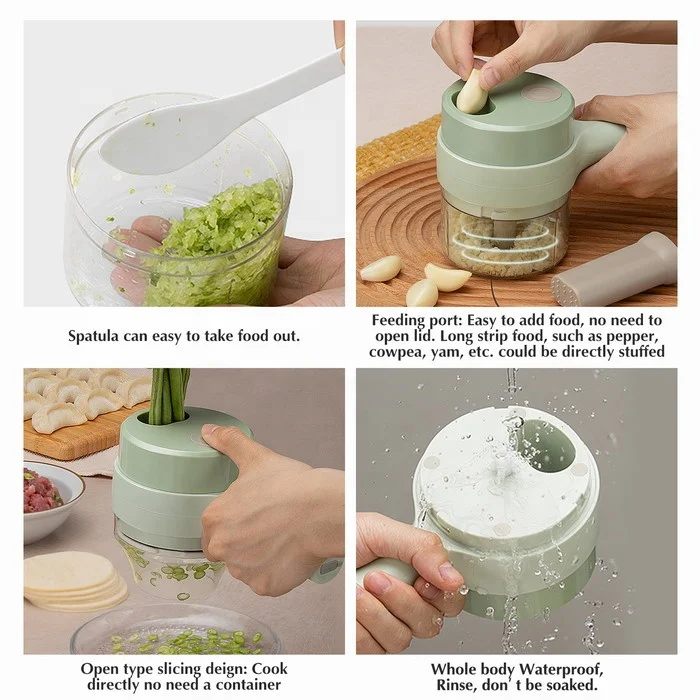 Spatula can easy to take food out.

Feeding port: Easy to add food, no need to open lid. Long strip food, such as pepper, cowpea, yam, etc. could be directly stuffed

Open type slicing deign: Cook directly no need a container

Whole body Waterproof, Rinse, don' t be soaked.