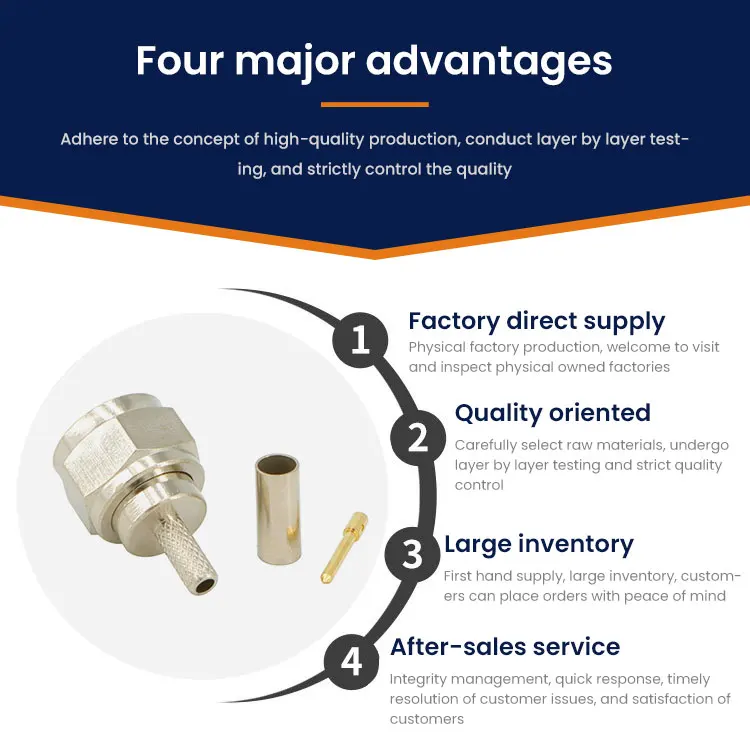 Four major advantages

Adhere to the concept of high-quality production, conduct layer by layer testing, and strictly control the quality

1

Factory direct supply

Physical factory production, welcome to visit and inspect physical owned factories

2

Quality oriented

Carefully select raw materials, undergo layer by layer testing and strict quality control

3

Large inventory

First hand supply, large inventory, customers can place orders with peace of mind

4

After-sales service

Integrity management, quick response, timely resolution of customer issues, and satisfaction of customers