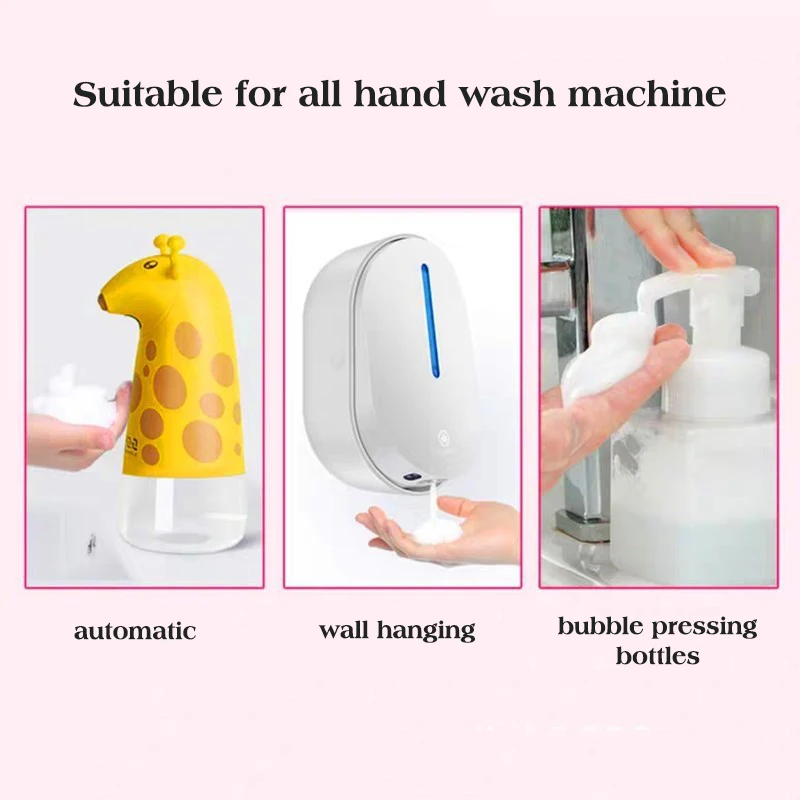 Suitable for all hand wash machine

automatic

wall hanging

bubble pressing bottles