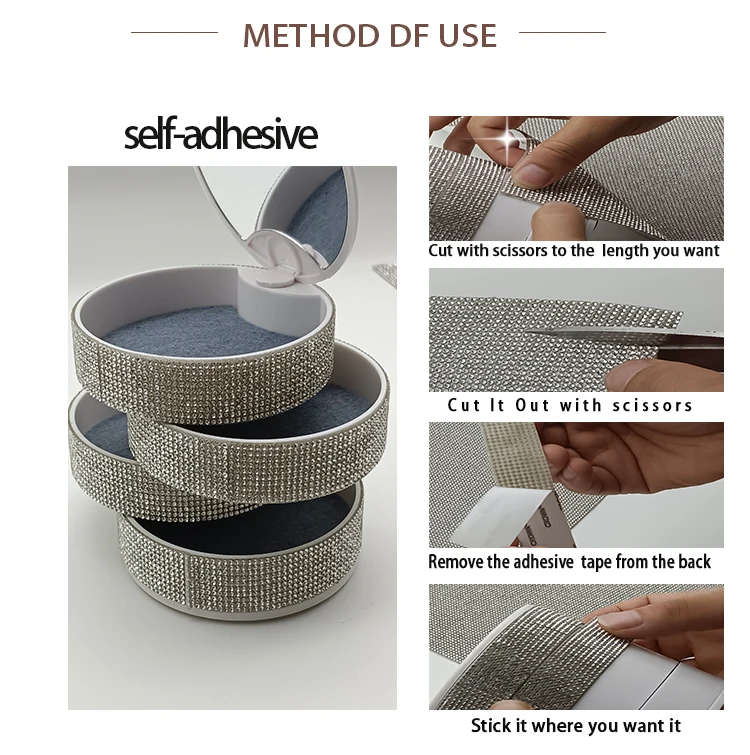 METHOD DF USE

self-adhesive

Cut with scissors to the length you want

Cut It Out with scissors

Remove the adhesive tape from the back

Stick it where you want it