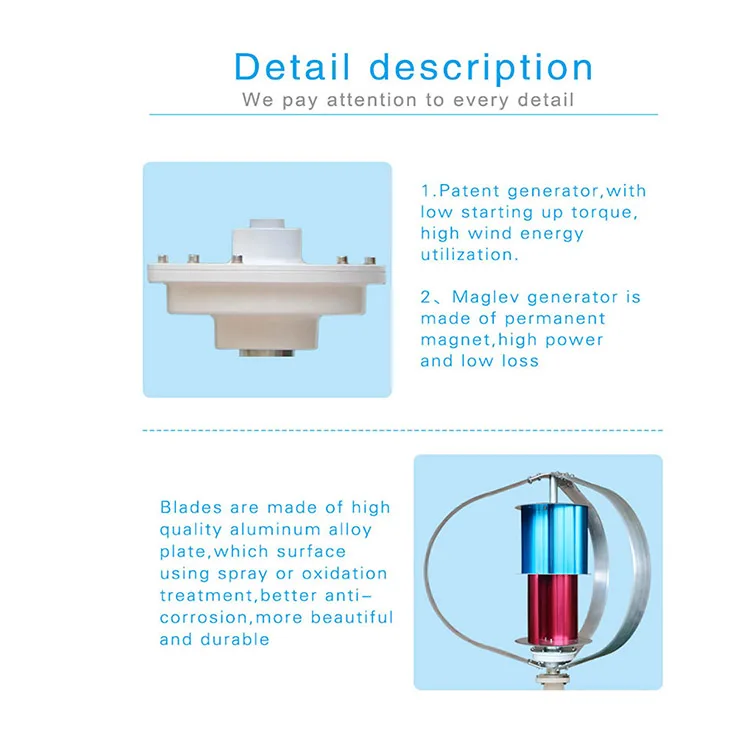 Detail description
We pay attention to every detail

1.Patent generator,with low starting up torque, high wind energy utilization.

2、Maglev generator is made of permanent magnet,high power and low loss

Blades are made of high quality aluminum alloy plate,which surface using spray or oxidation treatment,better anti-corrosion,more beautiful and durable