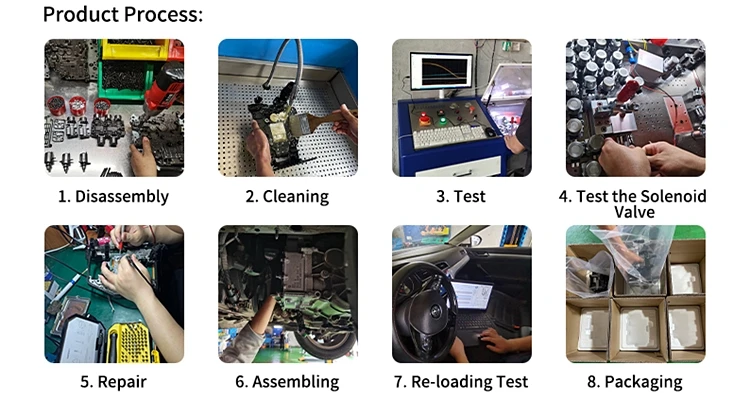 Product Process:

1. Disassembly

2. Cleaning

3. Test

4. Test the Solenoid Valve

5. Repair

6. Assembling

7. Re-loading Test

8. Packaging