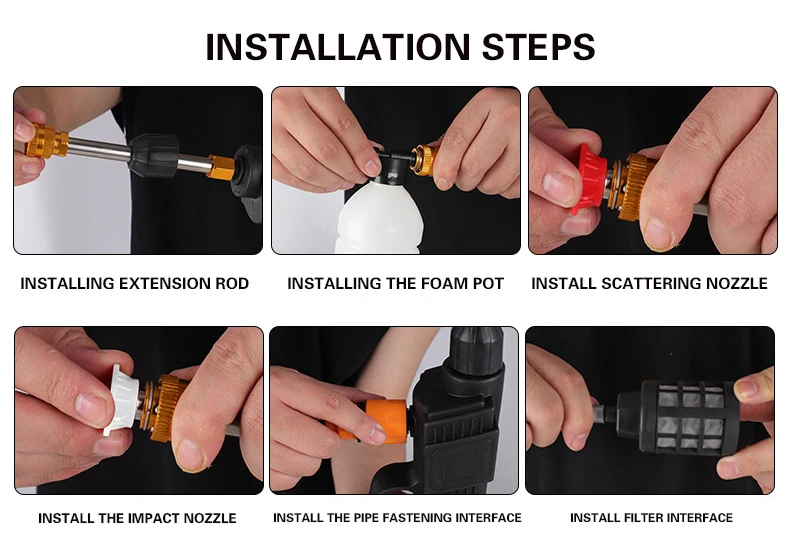 INSTALLATION STEPS

INSTALLING EXTENSION ROD

INSTALLING THE FOAM POT

INSTALL SCATTERING NOZZLE

INSTALL THE IMPACT NOZZLE

INSTALL THE PIPE FASTENING INTERFACE

INSTALL FILTER INTERFACE