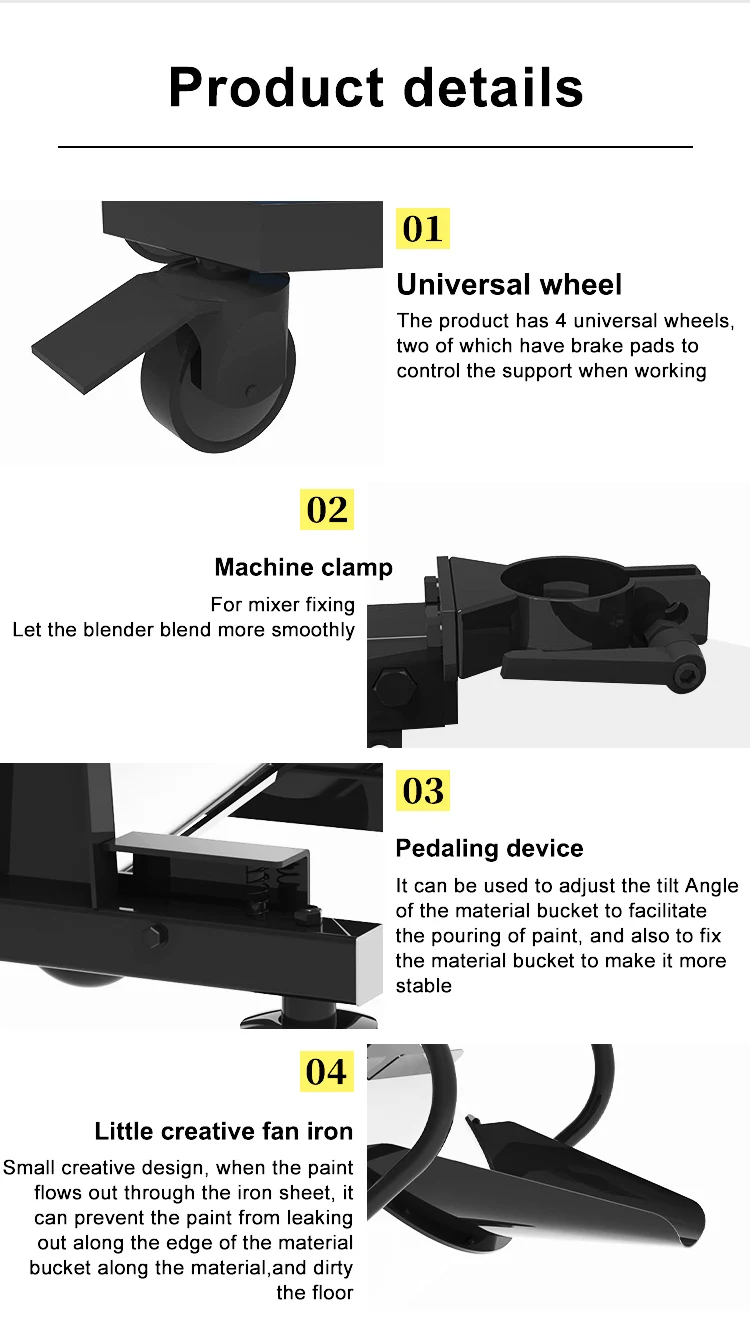 Product details

01

Universal wheel

The product has 4 universal wheels, two of which have brake pads to control the support when working

02

Machine clamp

For mixer fixing
Let the blender blend more smoothly

03

Pedaling device

It can be used to adjust the tilt Angle of the material bucket to facilitate the pouring of paint, and also to fix the material bucket to make it more stable

04

Little creative fan iron

Small creative design, when the paint flows out through the iron sheet, it can prevent the paint from leaking out along the edge of the material bucket along the material,and dirty the floor