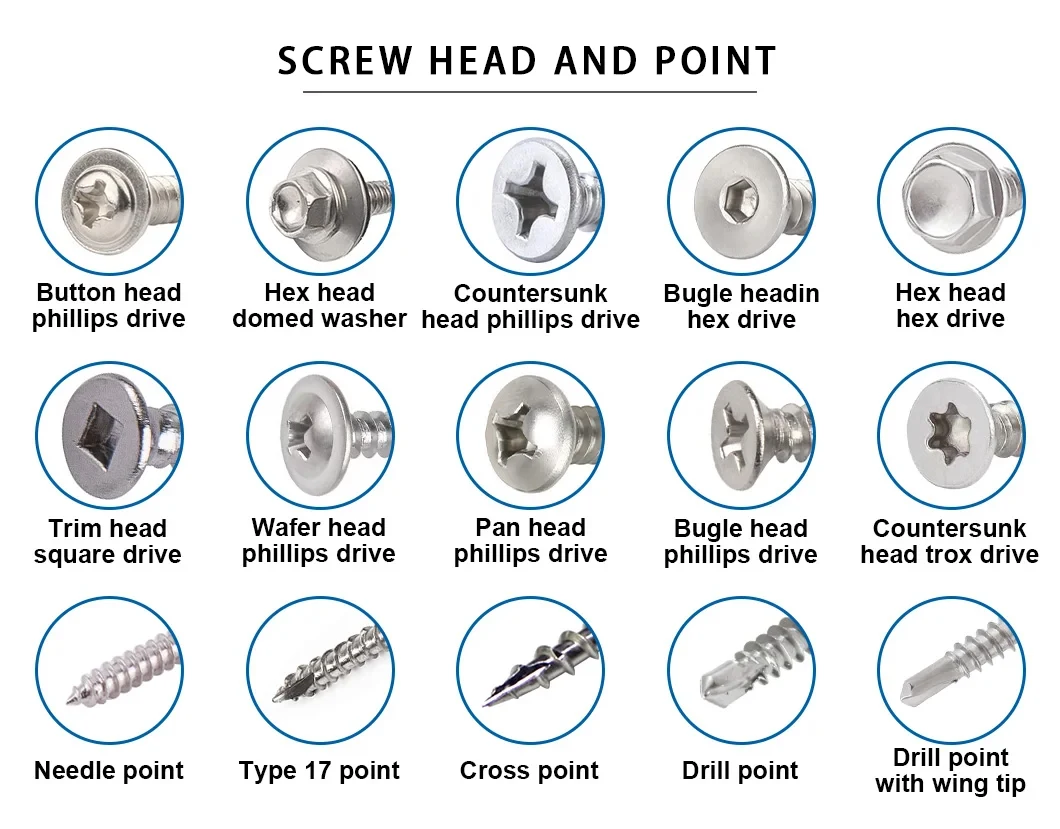 SCREW HEAD AND POINT

Button head phillips drive

Hex head domed washer

Countersunk head phillips drive

Bugle headin hex drive

Hex head hex drive

Trim head square drive

Wafer head phillips drive

Pan head phillips drive

Bugle head phillips drive

Countersunk head trox drive

Needle point

Type 17 point

Cross point

Drill point

Drill point with wing tip