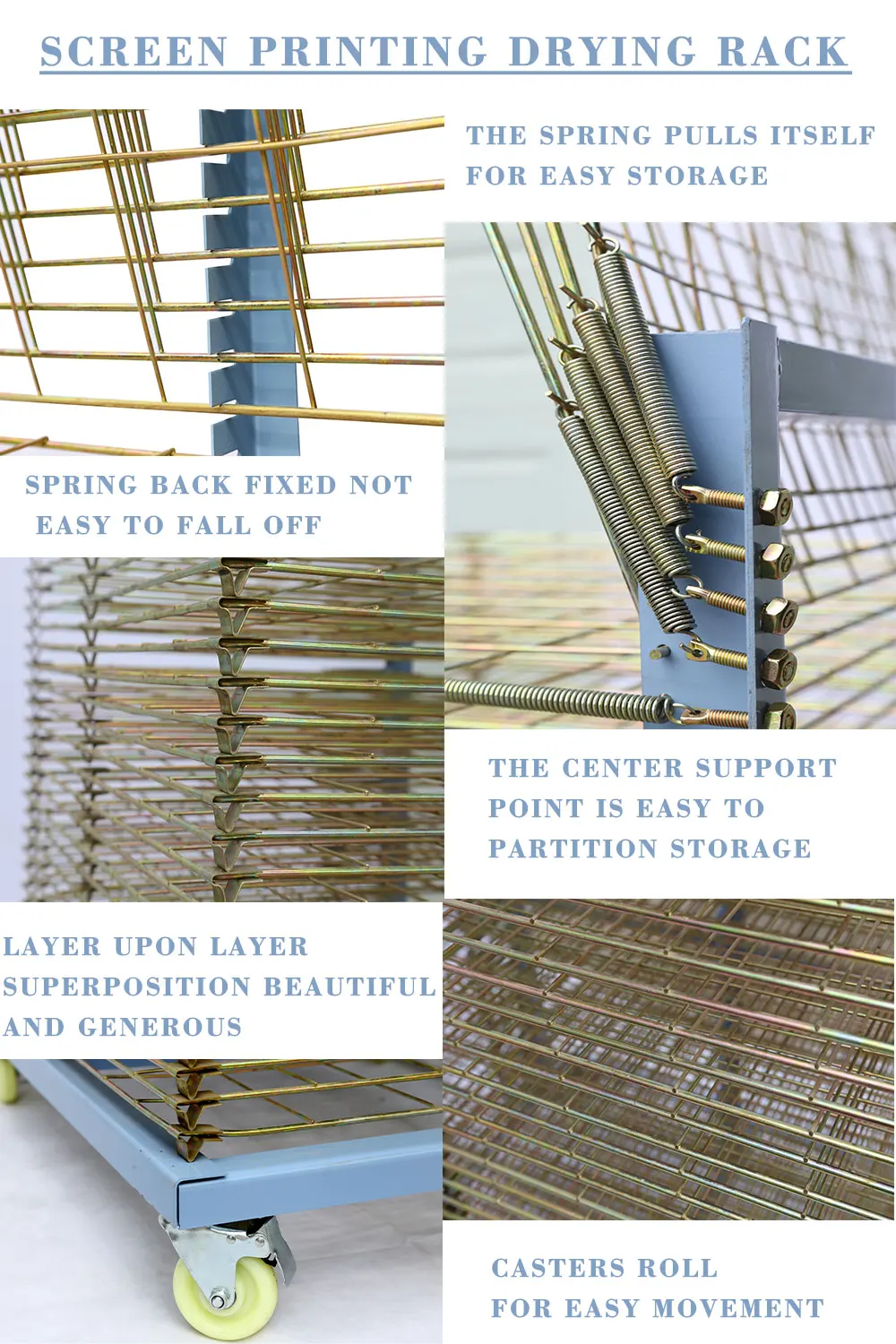 SCREEN PRINTING DRYING RACK

THE SPRING PULLS ITSELF FOR EASY STORAGE

SPRING BACK FIXED NOT EASY TO FALL OFF

THE CENTER SUPPORT POINT IS EASY TO PARTITION STORAGE

LAYER UPON LAYER SUPERPOSITION BEAUTIFUL AND GENEROUS

CASTERS ROLL FOR EASY MOVEMENT