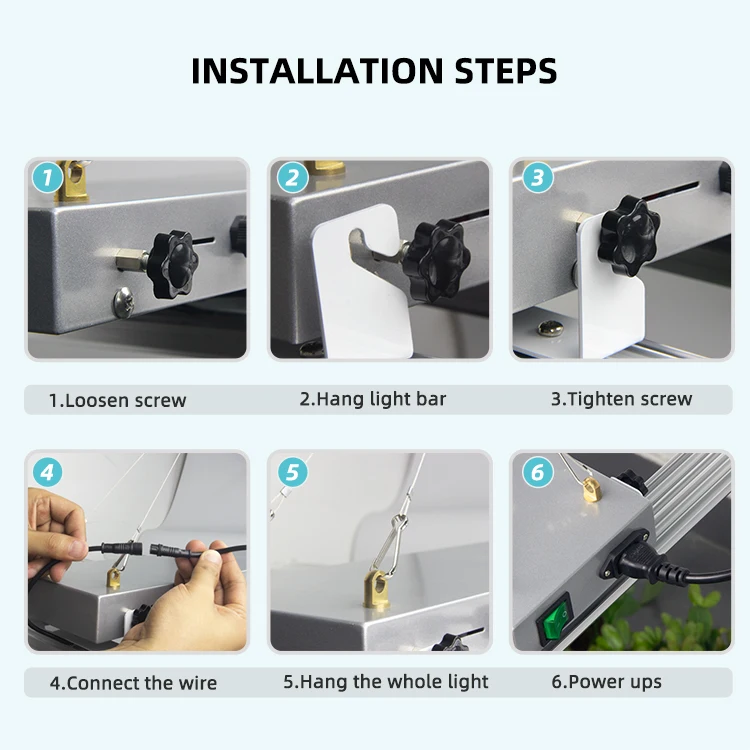 INSTALLATION STEPS

1

2

3

1.Loosen screw

2.Hang light bar

3.Tighten screw

4

5

6

4.Connect the wire

5.Hang the whole light

6.Power ups