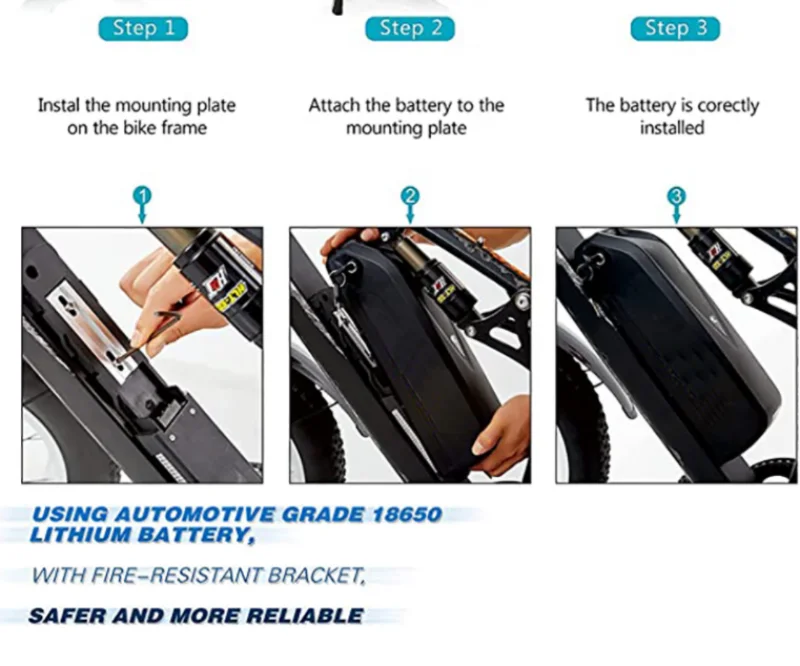 Step 1

Instal the mounting plate on the bike frame

1

Step 2

Attach the battery to the mounting plate

2

Step 3

The battery is corectly installed

3

USING AUTOMOTIVE GRADE 18650 LITHIUM BATTERY,

WITH FIRE-RESISTANT BRACKET,

SAFER AND MORE RELIABLE