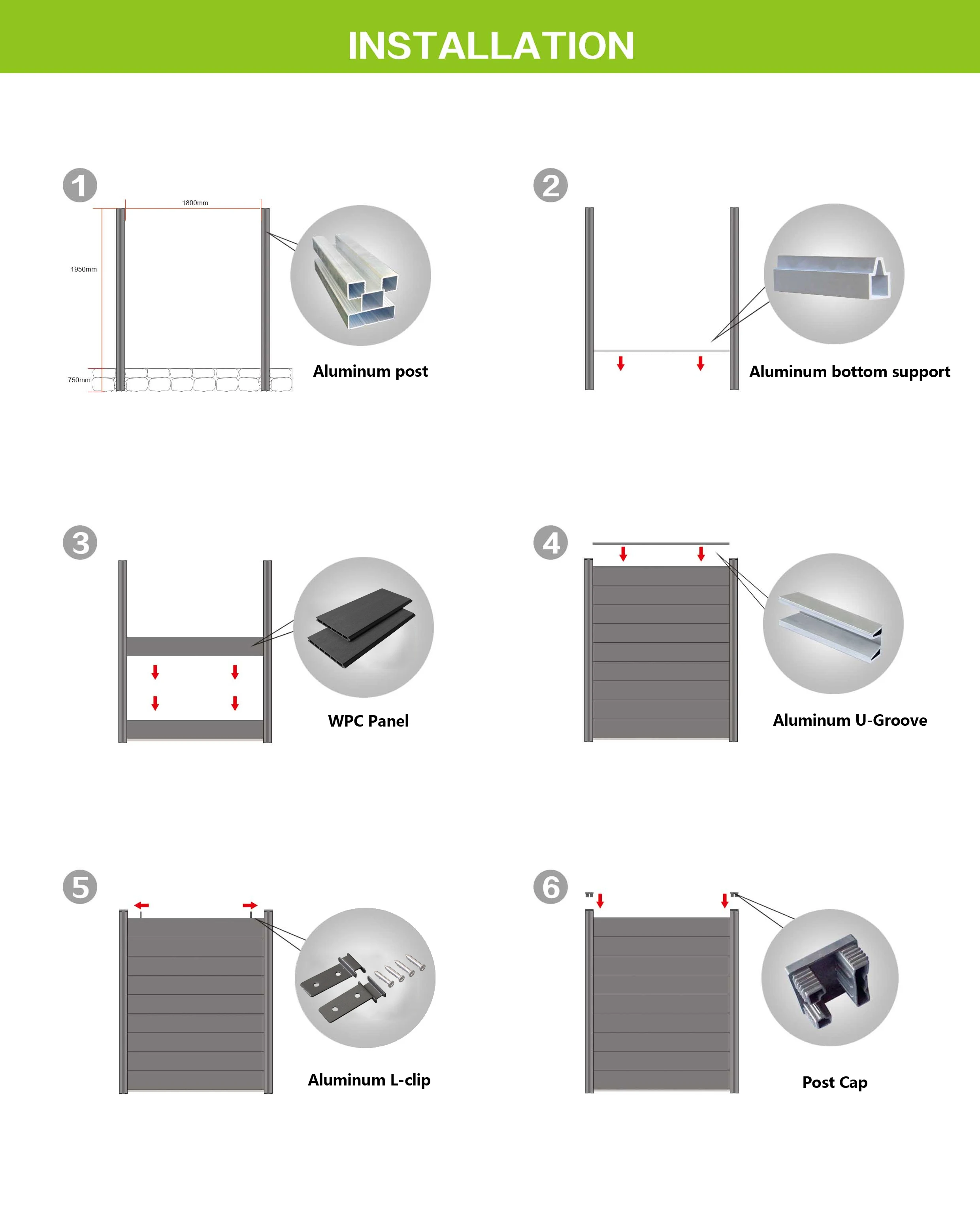 INSTALLATION

1

1800mm

1950mm

750mm

Aluminum post

2

Aluminum bottom support

3

WPC Panel

4

Aluminum U-Groove

5

Aluminum L-clip

6

Post Cap