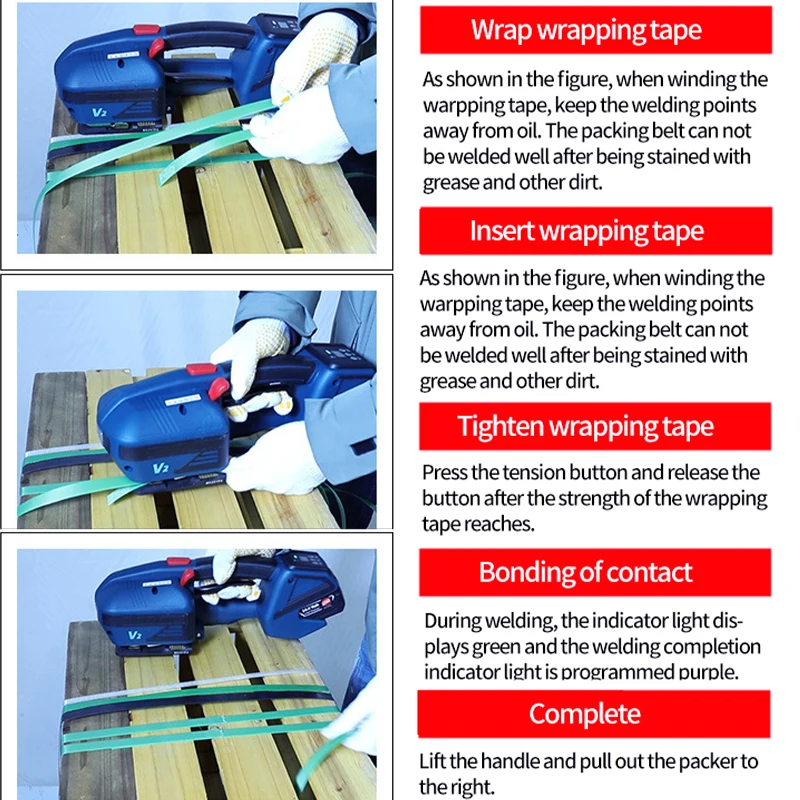 V2

V2

V2

Wrap wrapping tape

As shown in the figure, when winding the warpping tape, keep the welding points away from oil. The packing belt can not be welded well after being stained with grease and other dirt.

Insert wrapping tape

As shown in the figure, when winding the warpping tape, keep the welding points away from oil. The packing belt can not be welded well after being stained with grease and other dirt.

Tighten wrapping tape

Press the tension button and release the button after the strength of the wrapping tape reaches.

Bonding of contact

During welding, the indicator light displays green and the welding completion indicator light is programmed purple.

Complete

Lift the handle and pull out the packer to the right.