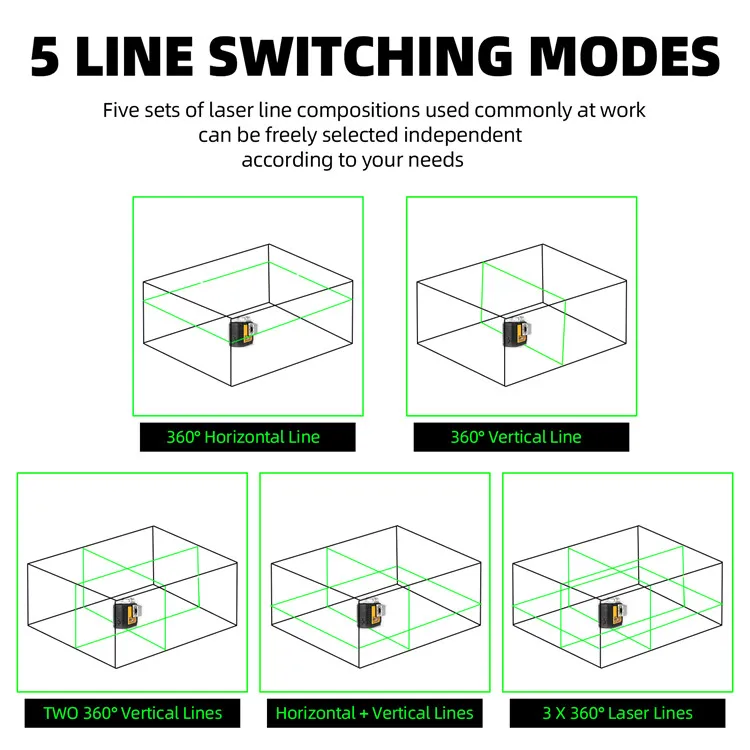 5 LINE SWITCHING MODES

Five sets of laser line compositions used commonly at work can be freely selected independent according to your needs

360° Horizontal Line

360° Vertical Line

TWO 360° Vertical Lines

Horizontal + Vertical Lines

3 X 360° Laser Lines