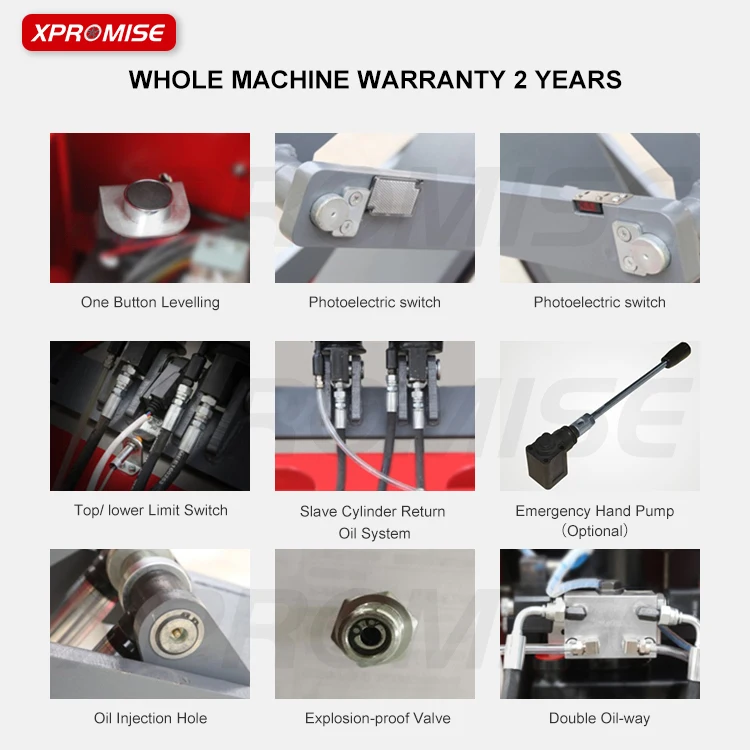 XPROMISE

WHOLE MACHINE WARRANTY 2 YEARS

One Button Levelling

Photoelectric switch

Photoelectric switch

Top/ lower Limit Switch

Slave Cylinder Return Oil System

Emergency Hand Pump (Optional)

Oil Injection Hole

Explosion-proof Valve

Double Oil-way