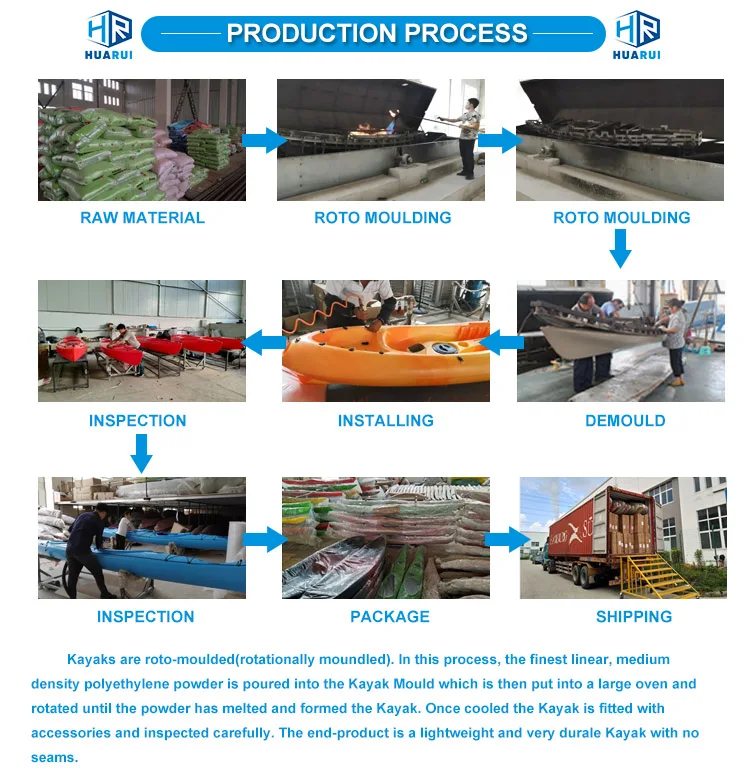 HR HUARUI

PRODUCTION PROCESS

HR HUARUI

RAW MATERIAL

ROTO MOULDING

ROTO MOULDING

INSPECTION

INSTALLING

DEMOULD

INSPECTION

PACKAGE

SHIPPING

Kayaks are roto-moulded(rotationally moundled). In this process, the finest linear, medium density polyethylene powder is poured into the Kayak Mould which is then put into a large oven and rotated until the powder has melted and formed the Kayak. Once cooled the Kayak is fitted with accessories and inspected carefully. The end-product is a lightweight and very durale Kayak with no seams.