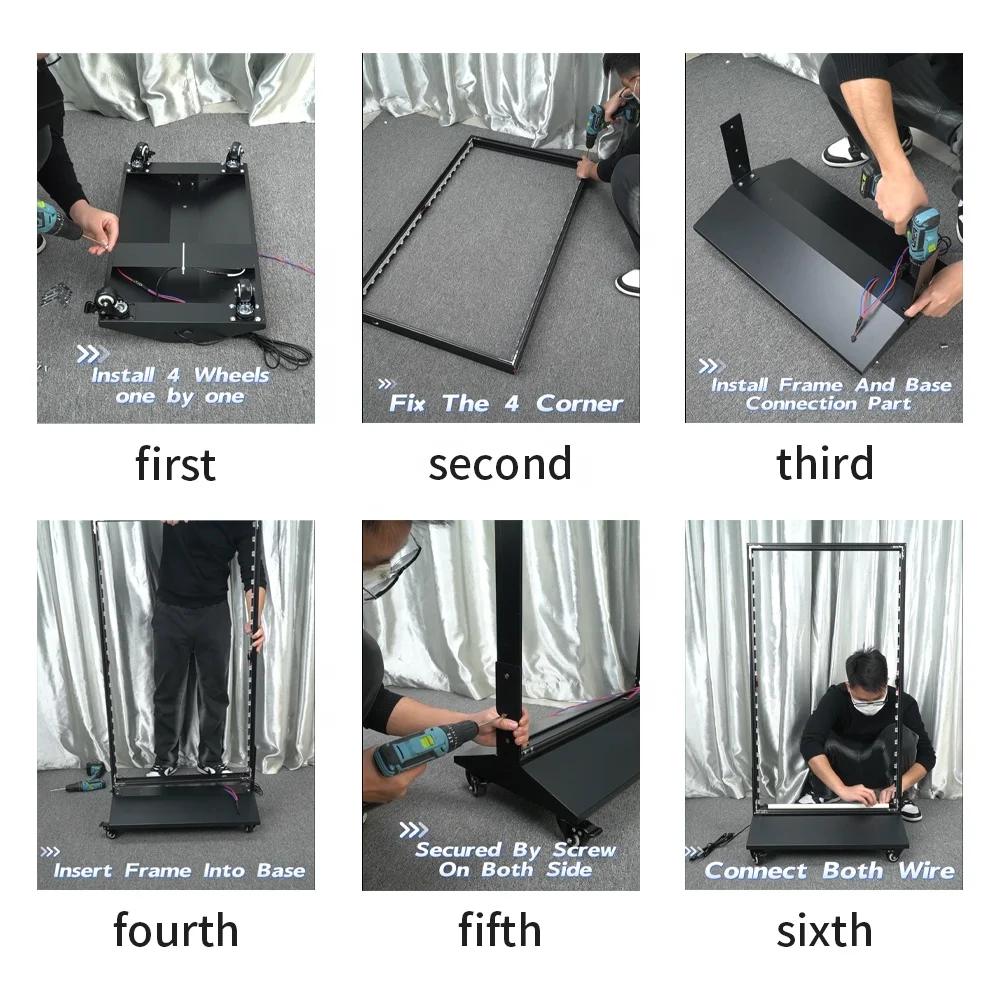 Install 4 Wheels one by one

first

Fix The 4 Corner

second

Install Frame And Base Connection Part

third

Insert Frame Into Base

fourth

Secured By Screw On Both Side

fifth

Connect Both Wire

sixth