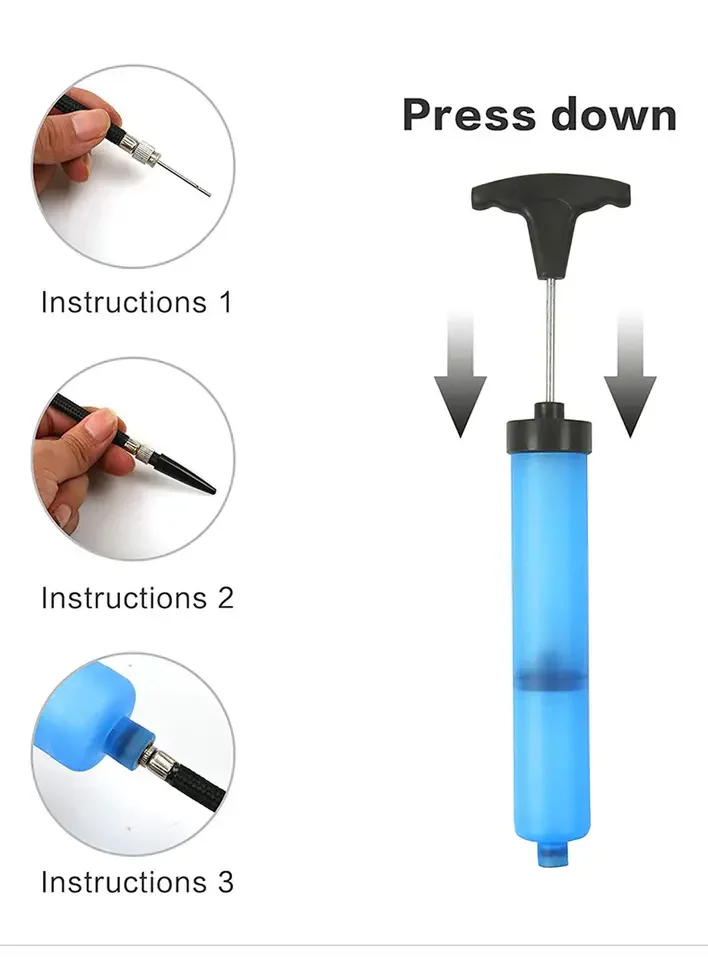 Instructions 1

Instructions 2

Instructions 3

Press down