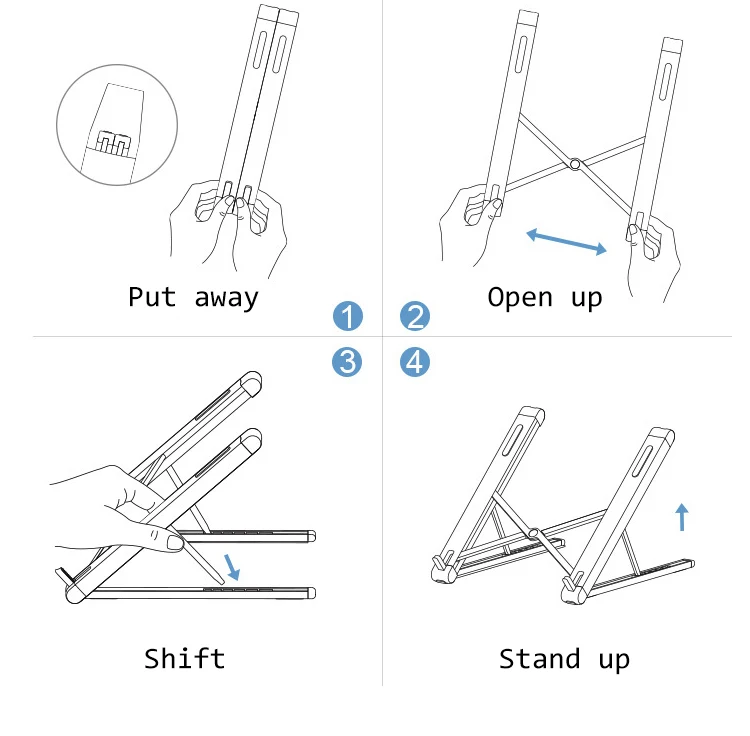 Put away

1

2

Open up

3

4

Shift

Stand up