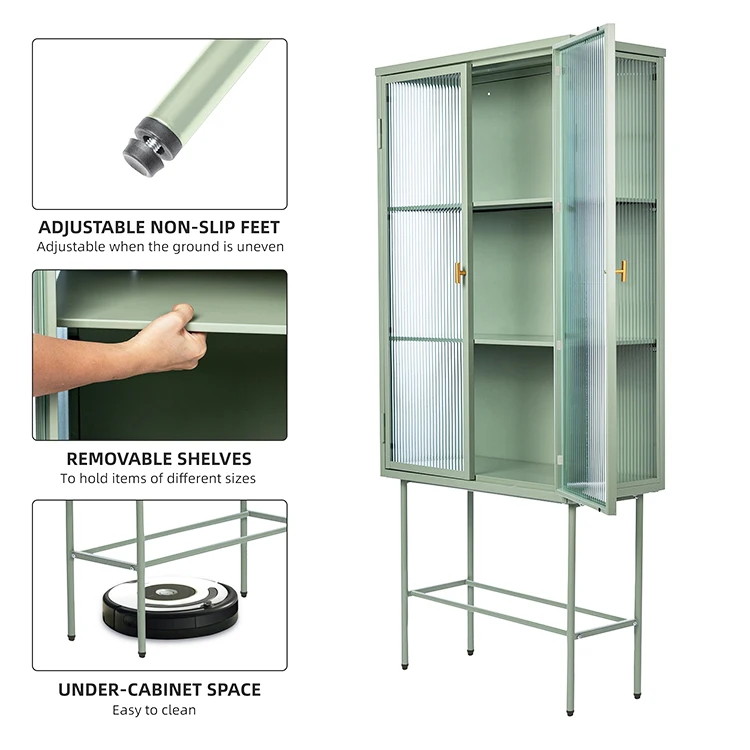 ADJUSTABLE NON-SLIP FEET
Adjustable when the ground is uneven

REMOVABLE SHELVES
To hold items of different sizes

UNDER-CABINET SPACE
Easy to clean