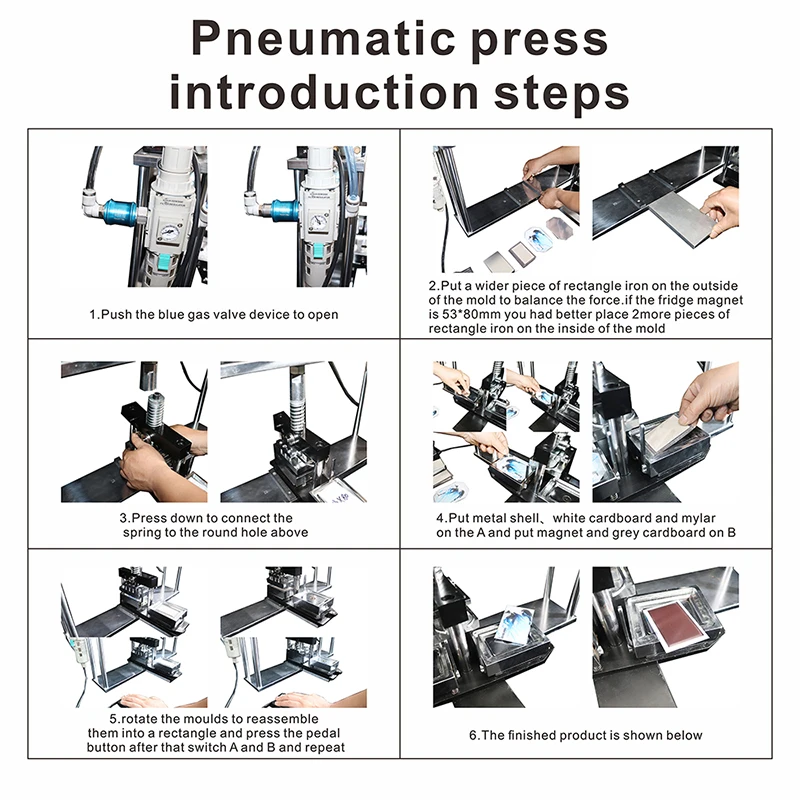 Pneumatic press introduction steps

1.Push the blue gas valve device to open

2.Put a wider piece of rectangle iron on the outside of the mold to balance the force.if the fridge magnet is 53*80mm you had better place 2more pieces of rectangle iron on the inside of the mold

3.Press down to connect the spring to the round hole above

4.Put metal shell、white cardboard and mylar on the A and put magnet and grey cardboard on B

5.rotate the moulds to reassemble them into a rectangle and press the pedal button after that switch A and B and repeat

6.The finished product is shown below