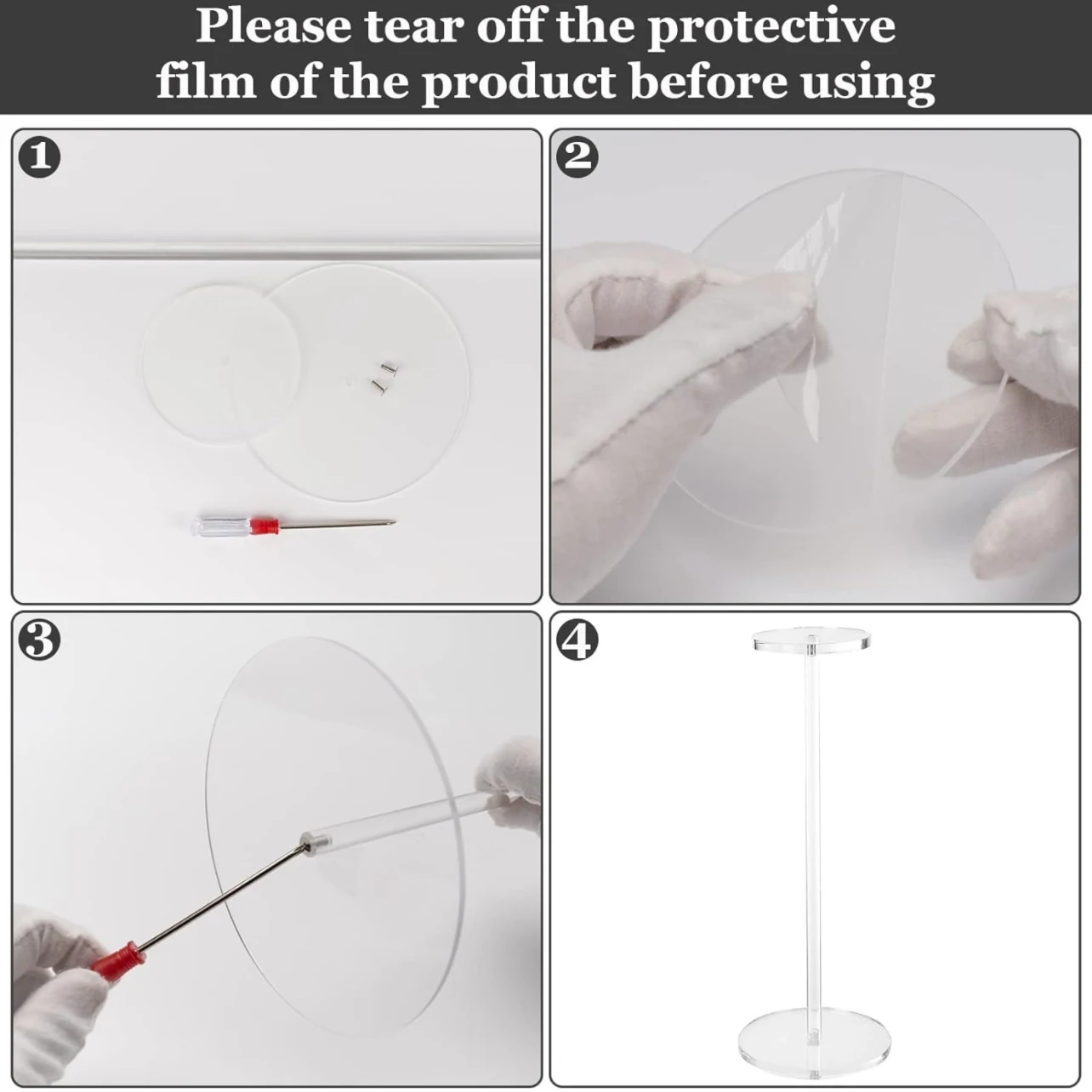 Please tear off the protective film of the product before using

1

2

3

4