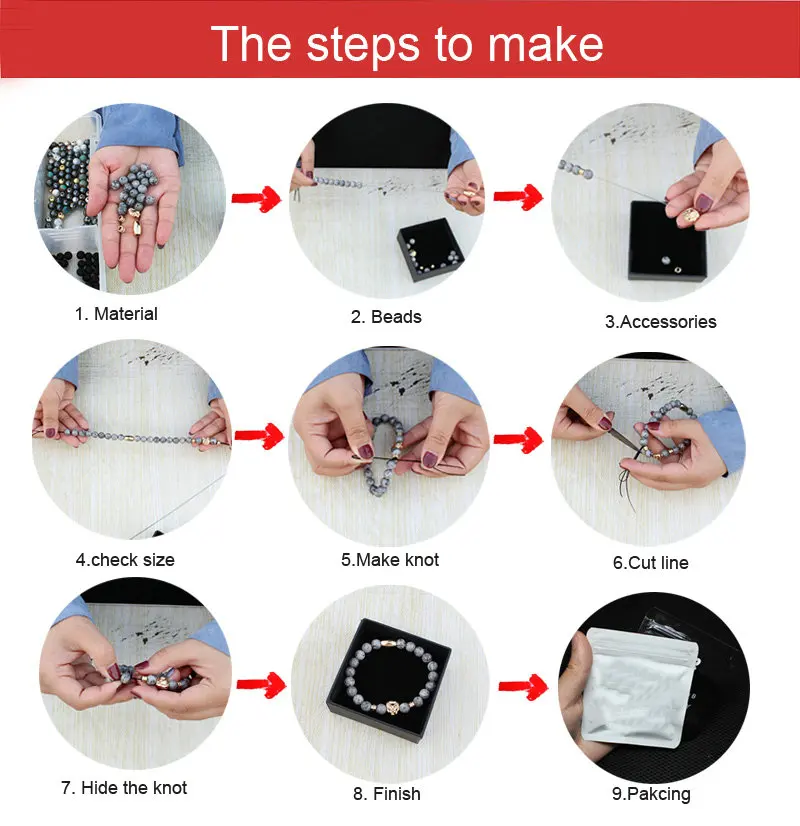 The steps to make

1. Material

2. Beads

3.Accessories

4.check size

5.Make knot

6.Cut line

7. Hide the knot

8. Finish

9.Pakcing