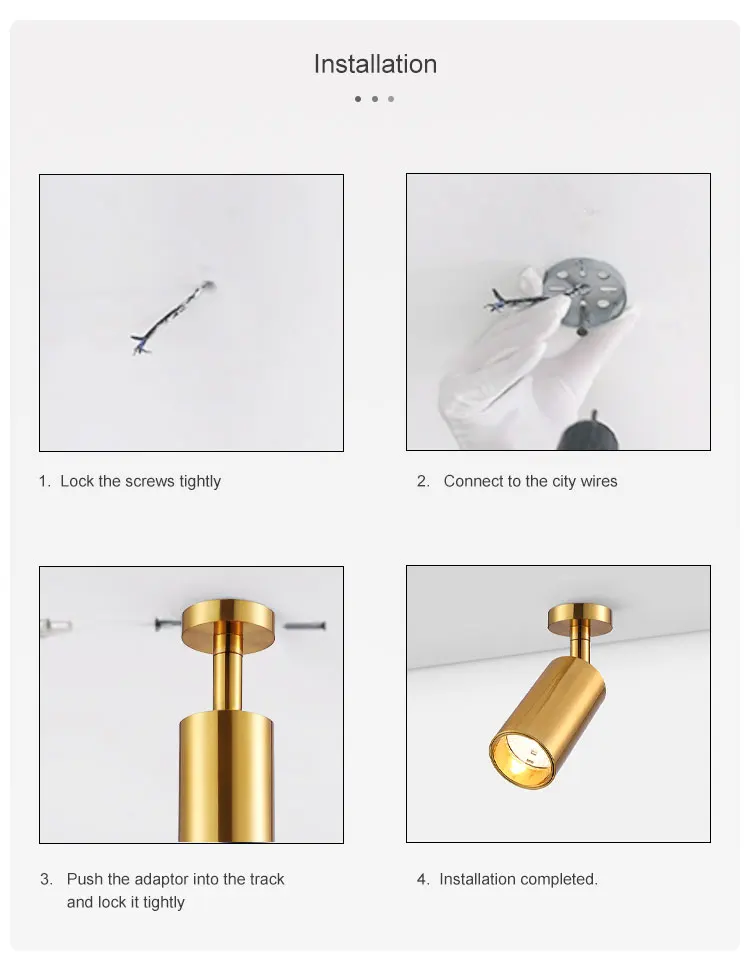 Installation

1. Lock the screws tightly

2. Connect to the city wires

3. Push the adaptor into the track and lock it tightly

4. Installation completed.