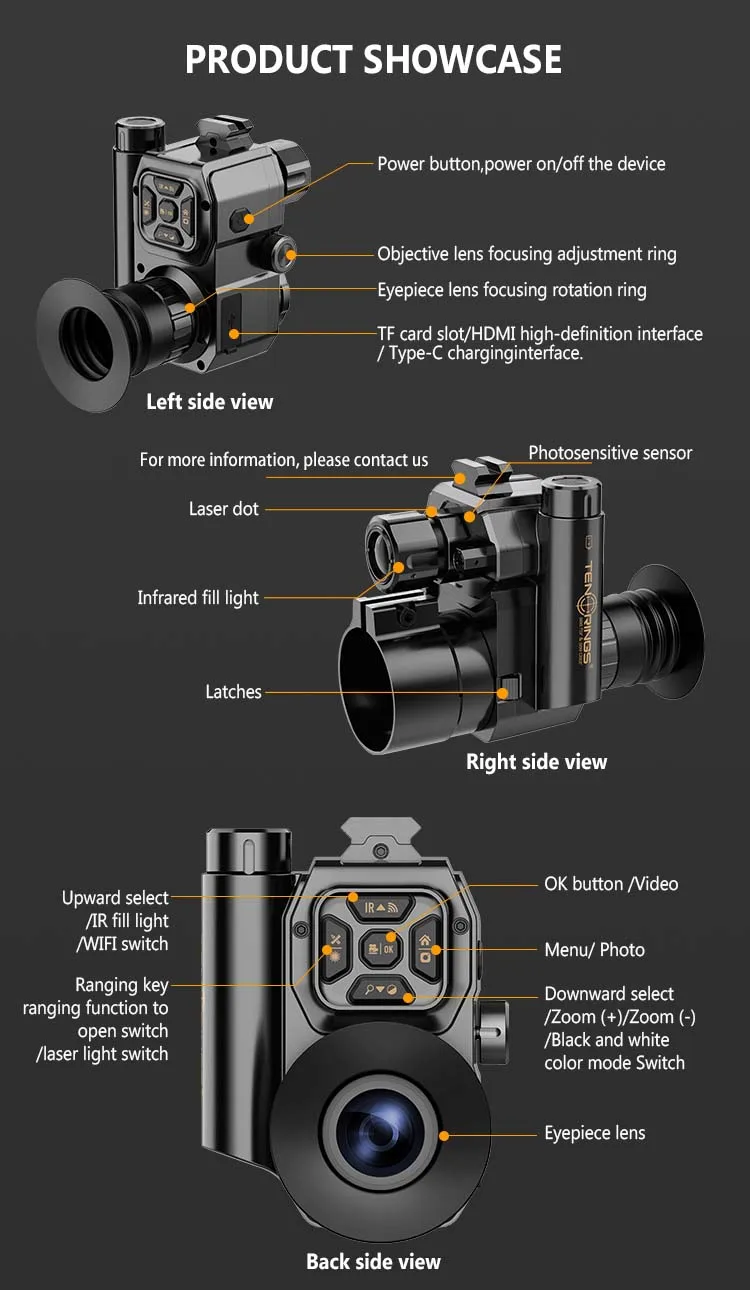 PRODUCT SHOWCASE

Power button,power on/off the device

Objective lens focusing adjustment ring

Eyepiece lens focusing rotation ring

TF card slot/HDMI high-definition interface / Type-C charginginterface.

Left side view

For more information, please contact us

Photosensitive sensor

Laser dot

Infrared fill light

Latches

TEN RINGS

Right side view

Upward select /IR fill light /WIFI switch

Ranging key ranging function to open switch /laser light switch

IR

OK

OK button /Video

Menu/ Photo

Downward select /Zoom (+)/Zoom (-) /Black and white color mode Switch

Eyepiece lens

Back side view