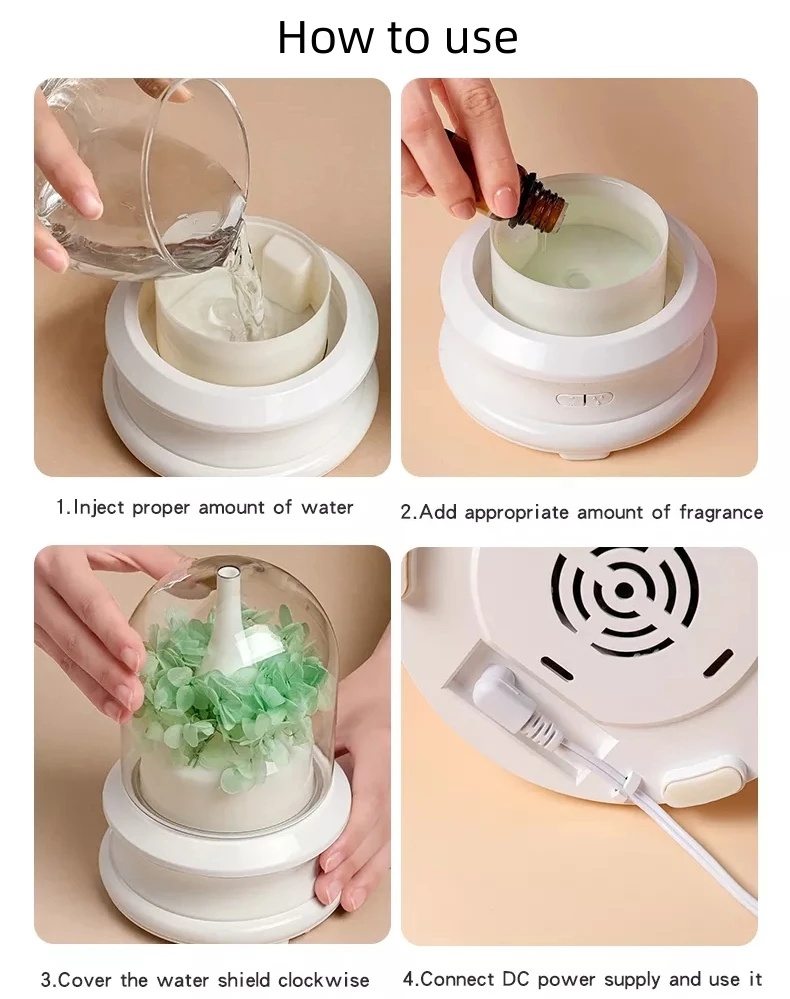 How to use

1.Inject proper amount of water

2.Add appropriate amount of fragrance

3.Cover the water shield clockwise

4.Connect DC power supply and use it