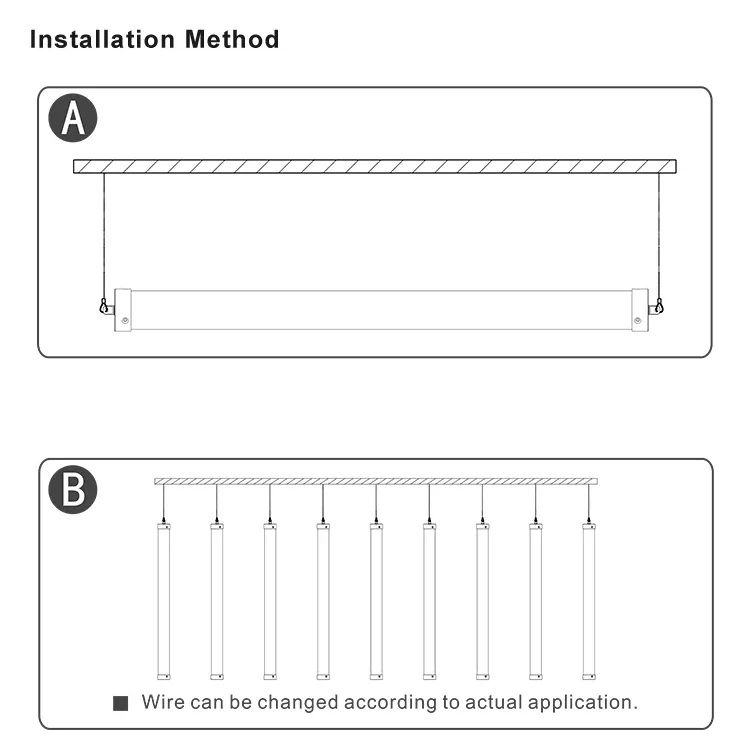 Installation Method

A

B

■ Wire can be changed according to actual application.