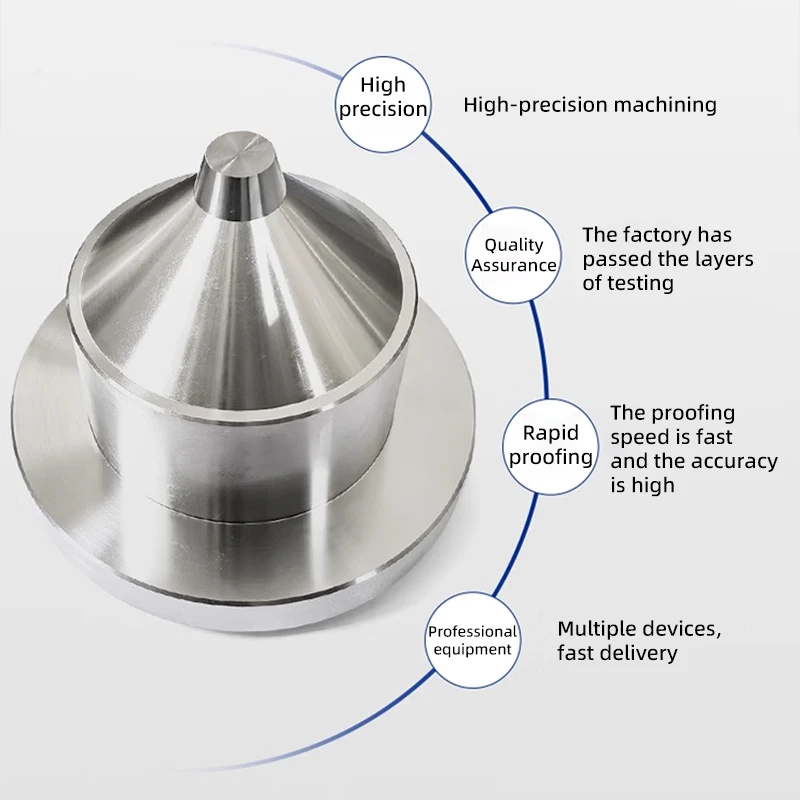 High precision

High-precision machining

Quality Assurance

The factory has passed the layers of testing

Rapid proofing

The proofing speed is fast and the accuracy is high

Professional equipment

Multiple devices, fast delivery