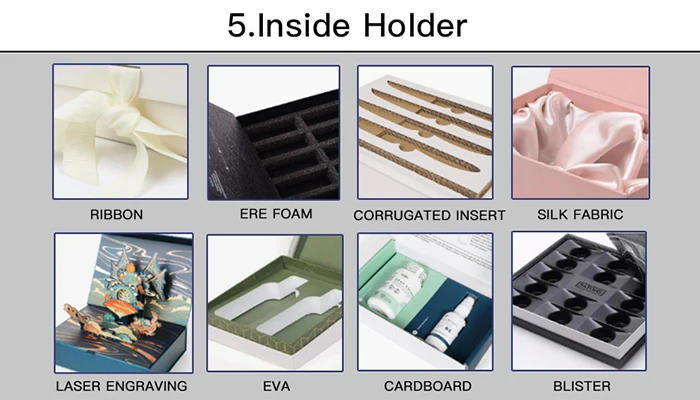 5.Inside Holder

RIBBON

ERE FOAM

CORRUGATED INSERT

SILK FABRIC

LASER ENGRAVING

EVA

CARDBOARD

BLISTER