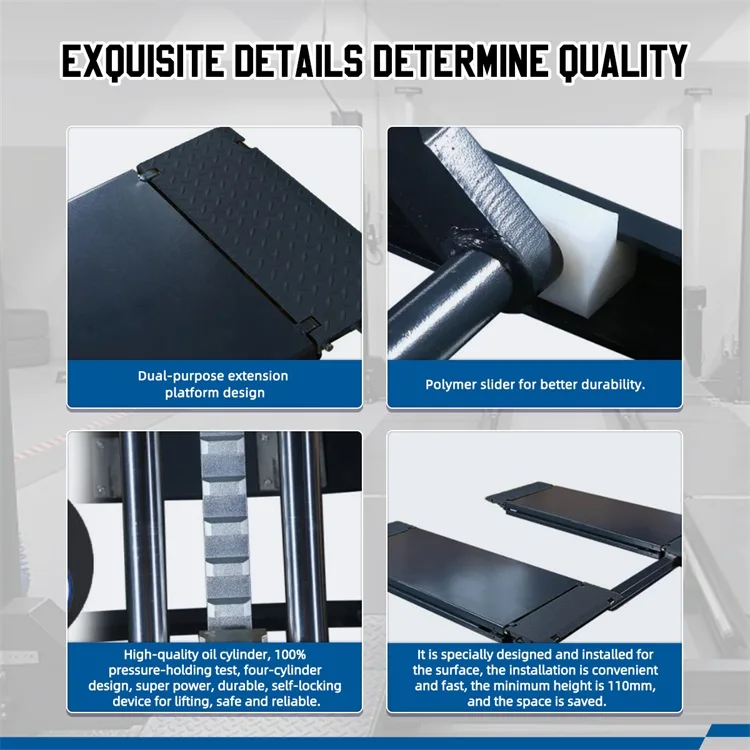 EXQUISITE DETAILS DETERMINE QUALITY

Dual-purpose extension platform design

Polymer slider for better durability.

High-quality oil cylinder, 100% pressure-holding test, four-cylinder design, super power, durable, self-locking device for lifting, safe and reliable.

It is specially designed and installed for the surface, the installation is convenient and fast, the minimum height is 110mm, and the space is saved.