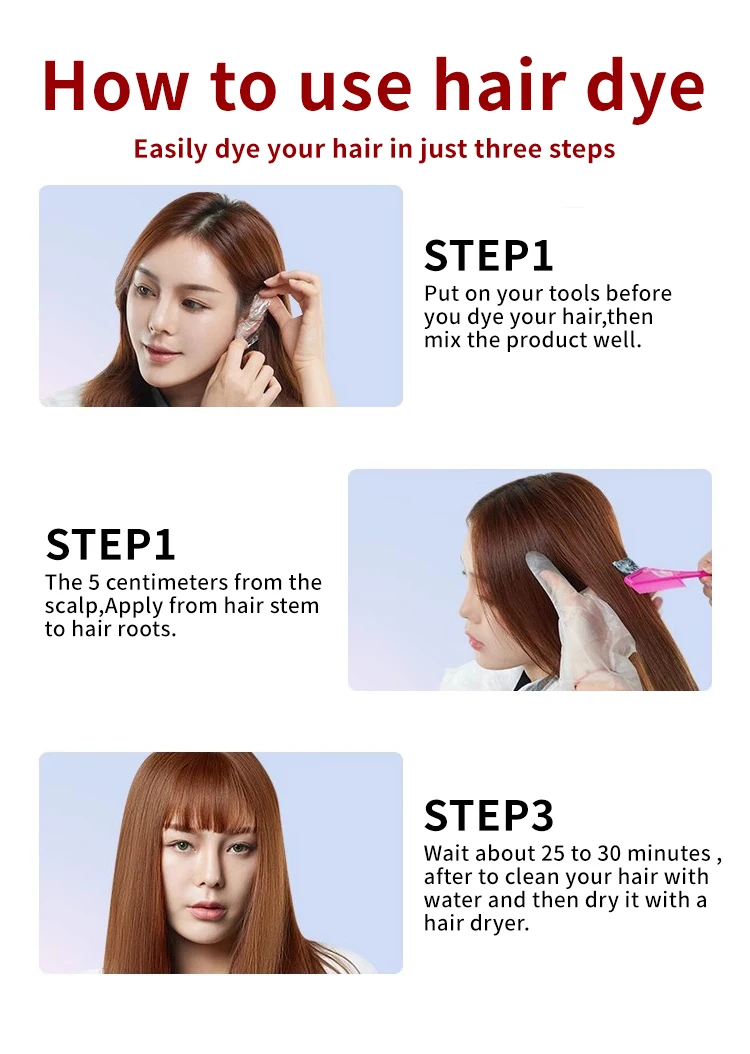 How to use hair dye

Easily dye your hair in just three steps

STEP1

Put on your tools before you dye your hair,then mix the product well.

STEP1

The 5 centimeters from the scalp,Apply from hair stem to hair roots.

STEP3

Wait about 25 to 30 minutes , after to clean your hair with water and then dry it with a hair dryer.