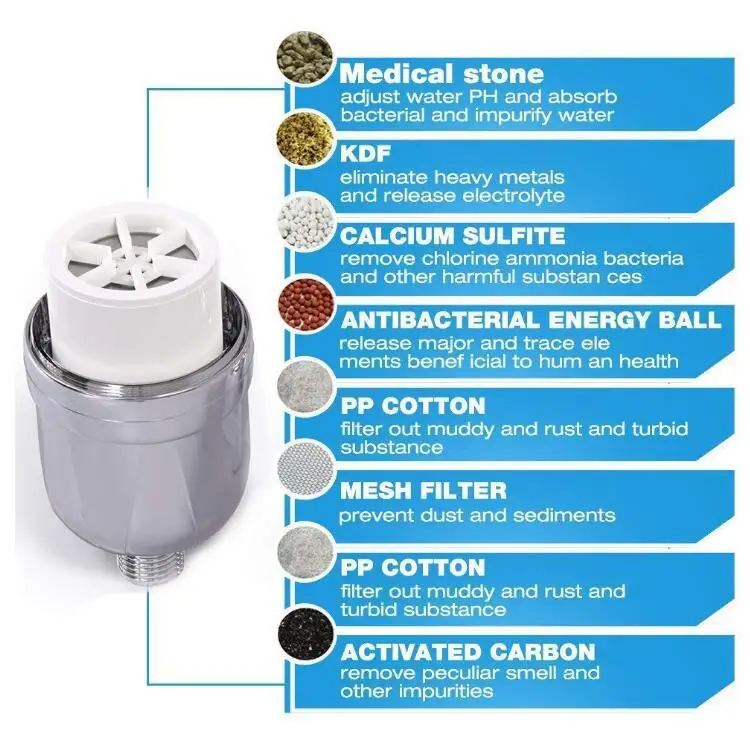 Medical stone
adjust water PH and absorb bacterial and impurify water

KDF
eliminate heavy metals and release electrolyte

CALCIUM SULFITE
remove chlorine ammonia bacteria and other harmful substan ces

ANTIBACTERIAL ENERGY BALL
release major and trace ele ments benef icial to hum an health

PP COTTON
filter out muddy and rust and turbid substance

MESH FILTER
prevent dust and sediments

PP COTTON
filter out muddy and rust and turbid substance

ACTIVATED CARBON
remove peculiar smell and other impurities