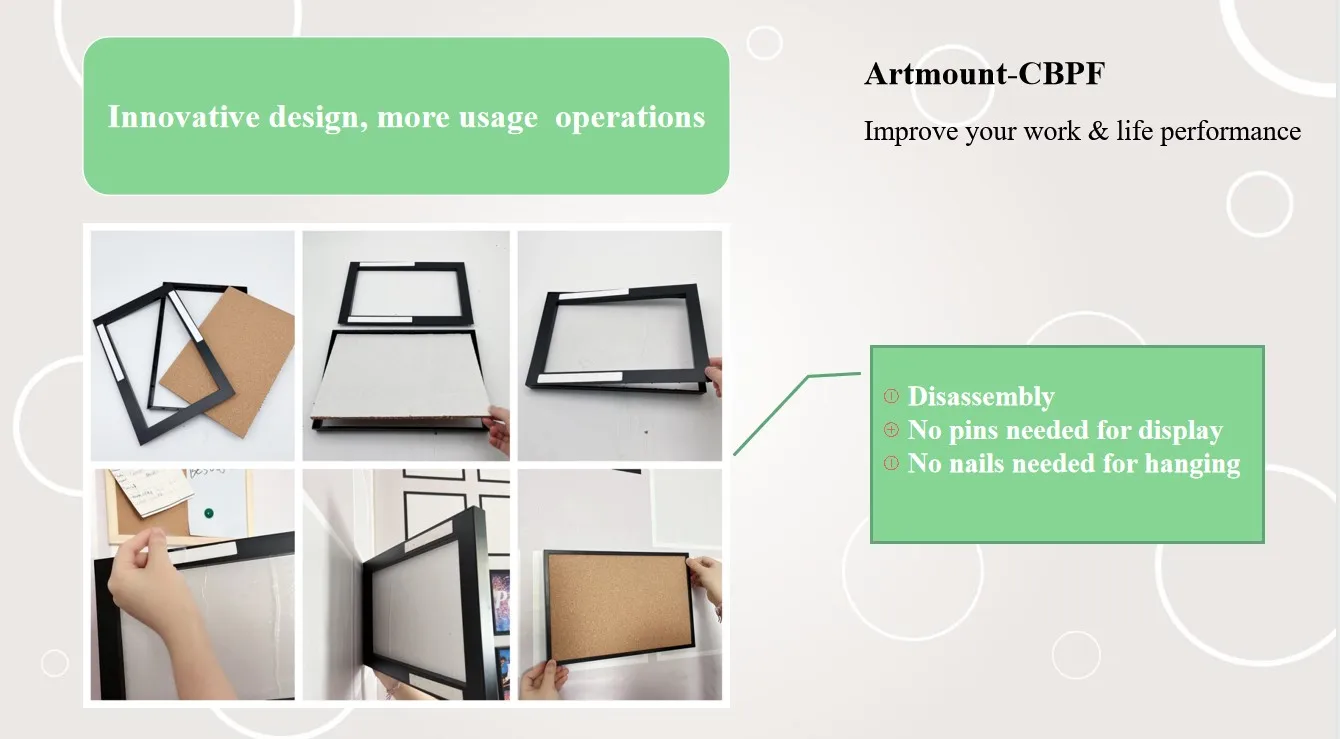 Innovative design, more usage operations

Artmount-CBPF

Improve your work & life performance

Disassembly
No pins needed for display
No nails needed for hanging