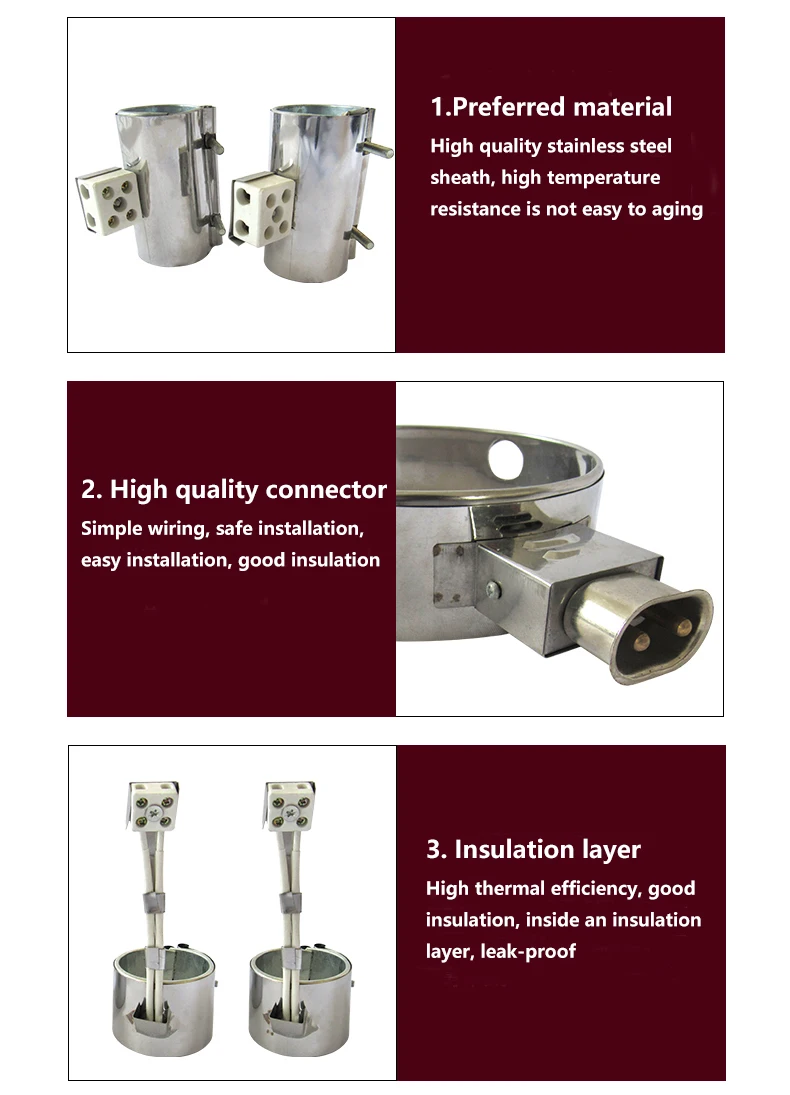 1.Preferred material

High quality stainless steel sheath, high temperature resistance is not easy to aging

2. High quality connector

Simple wiring, safe installation, easy installation, good insulation

3. Insulation layer

High thermal efficiency, good insulation, inside an insulation layer, leak-proof