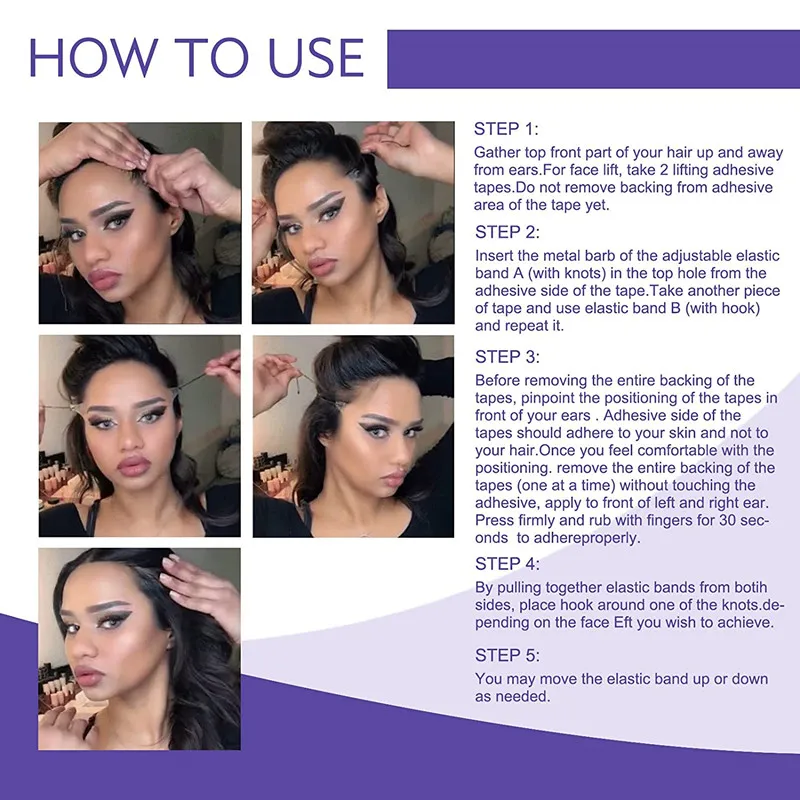 HOW TO USE

STEP 1:
Gather top front part of your hair up and away from ears.For face lift, take 2 lifting adhesive tapes.Do not remove backing from adhesive area of the tape yet.

STEP 2:
Insert the metal barb of the adjustable elastic band A (with knots) in the top hole from the adhesive side of the tape.Take another piece of tape and use elastic band B (with hook) and repeat it.

STEP 3:
Before removing the entire backing of the tapes, pinpoint the positioning of the tapes in front of your ears . Adhesive side of the tapes should adhere to your skin and not to your hair.Once you feel comfortable with the positioning. remove the entire backing of the tapes (one at a time) without touching the adhesive, apply to front of left and right ear. Press firmly and rub with fingers for 30 seconds to adhereproperly.

STEP 4:
By pulling together elastic bands from botih sides, place hook around one of the knots.depending on the face Eft you wish to achieve.

STEP 5:
You may move the elastic band up or down as needed.