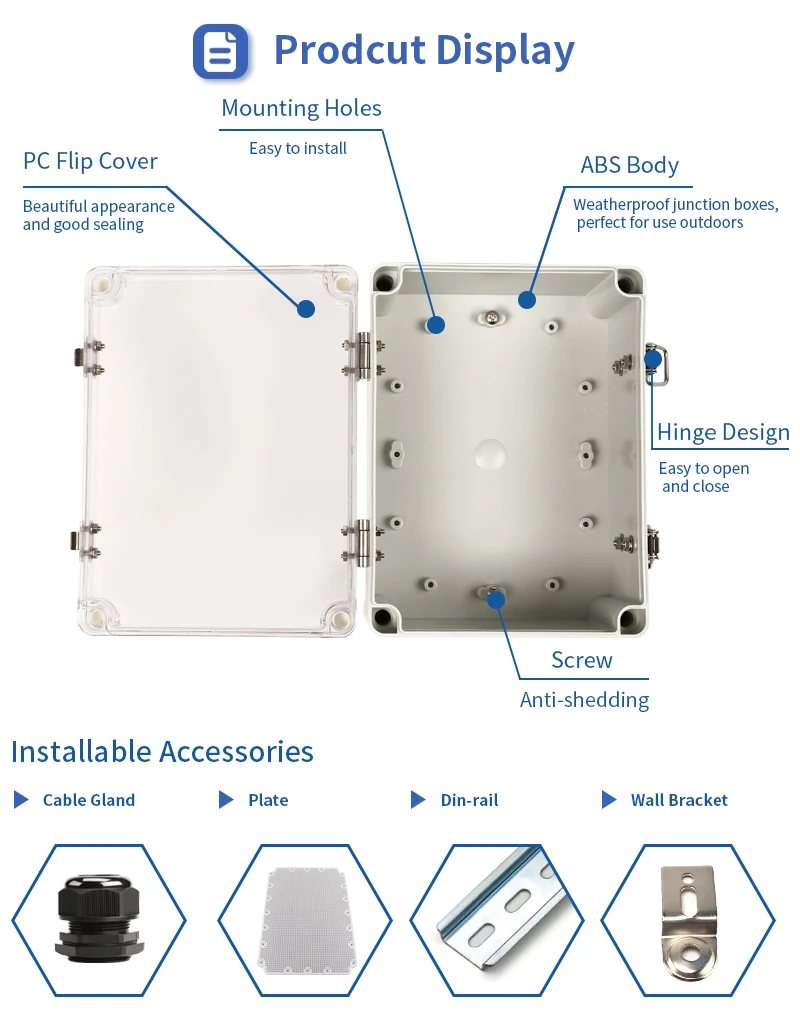 Prodcut Display

Mounting Holes
Easy to install

PC Flip Cover
Beautiful appearance and good sealing

ABS Body
Weatherproof junction boxes, perfect for use outdoors

Hinge Design
Easy to open and close

Screw
Anti-shedding

Installable Accessories

Cable Gland

Plate

Din-rail

Wall Bracket