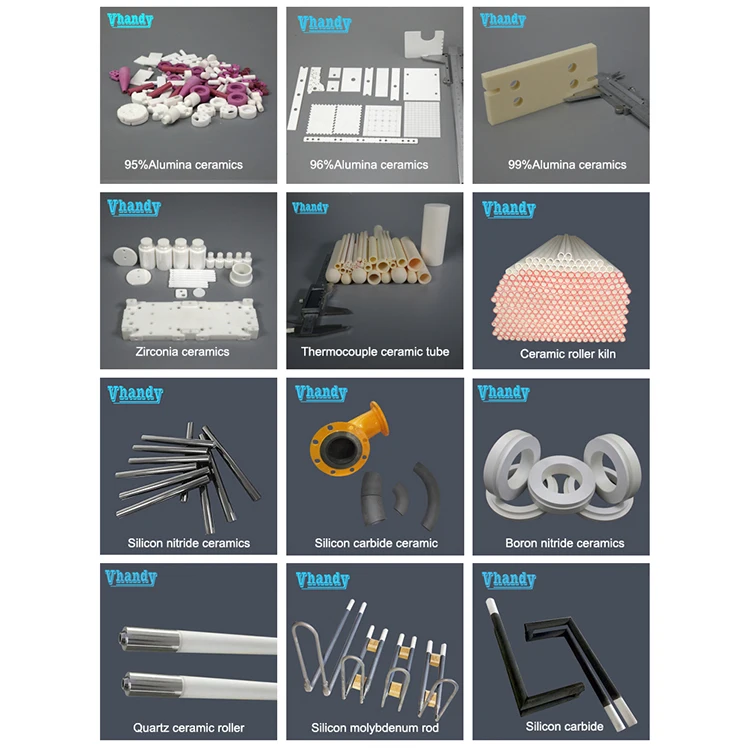 Vhandy
95%Alumina ceramics

Vhandy
96%Alumina ceramics

Vhandy
99%Alumina ceramics

Vhandy
Zirconia ceramics

Vhandy
Thermocouple ceramic tube

Vhandy
Ceramic roller kiln

Vhandy
Silicon nitride ceramics

Vhandy
Silicon carbide ceramic

Vhandy
Boron nitride ceramics

Vhandy
Quartz ceramic roller

Vhandy
Silicon molybdenum rod

Vhandy
Silicon carbide