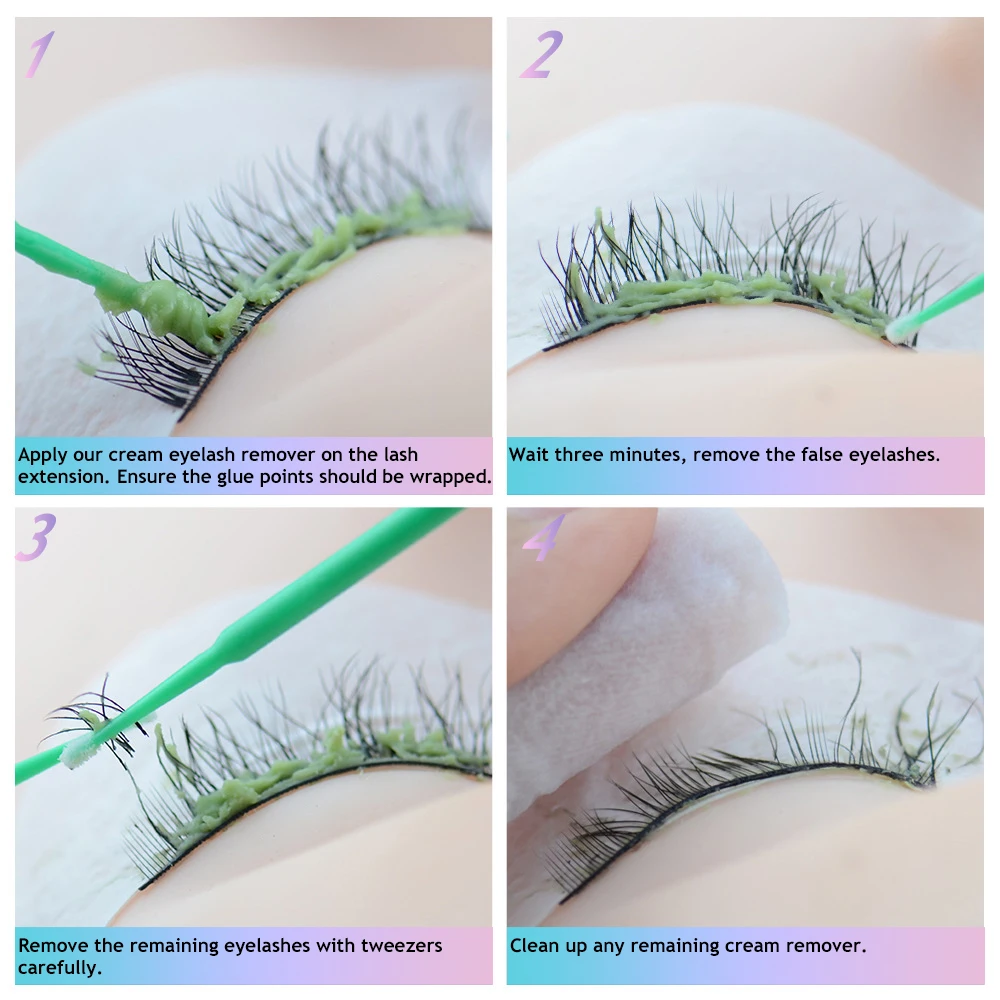 1

Apply our cream eyelash remover on the lash extension. Ensure the glue points should be wrapped.

2

Wait three minutes, remove the false eyelashes.

3

Remove the remaining eyelashes with tweezers carefully.

4

Clean up any remaining cream remover.