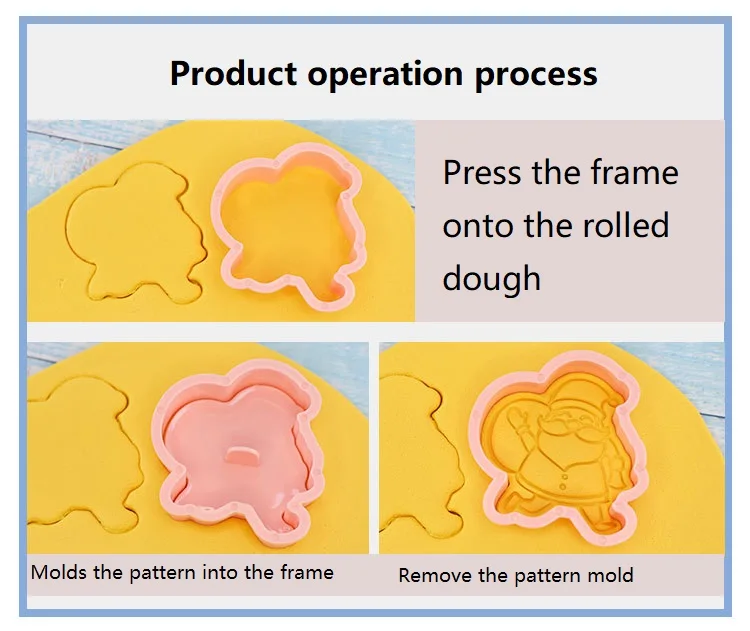 Product operation process

Press the frame onto the rolled dough

Molds the pattern into the frame

Remove the pattern mold