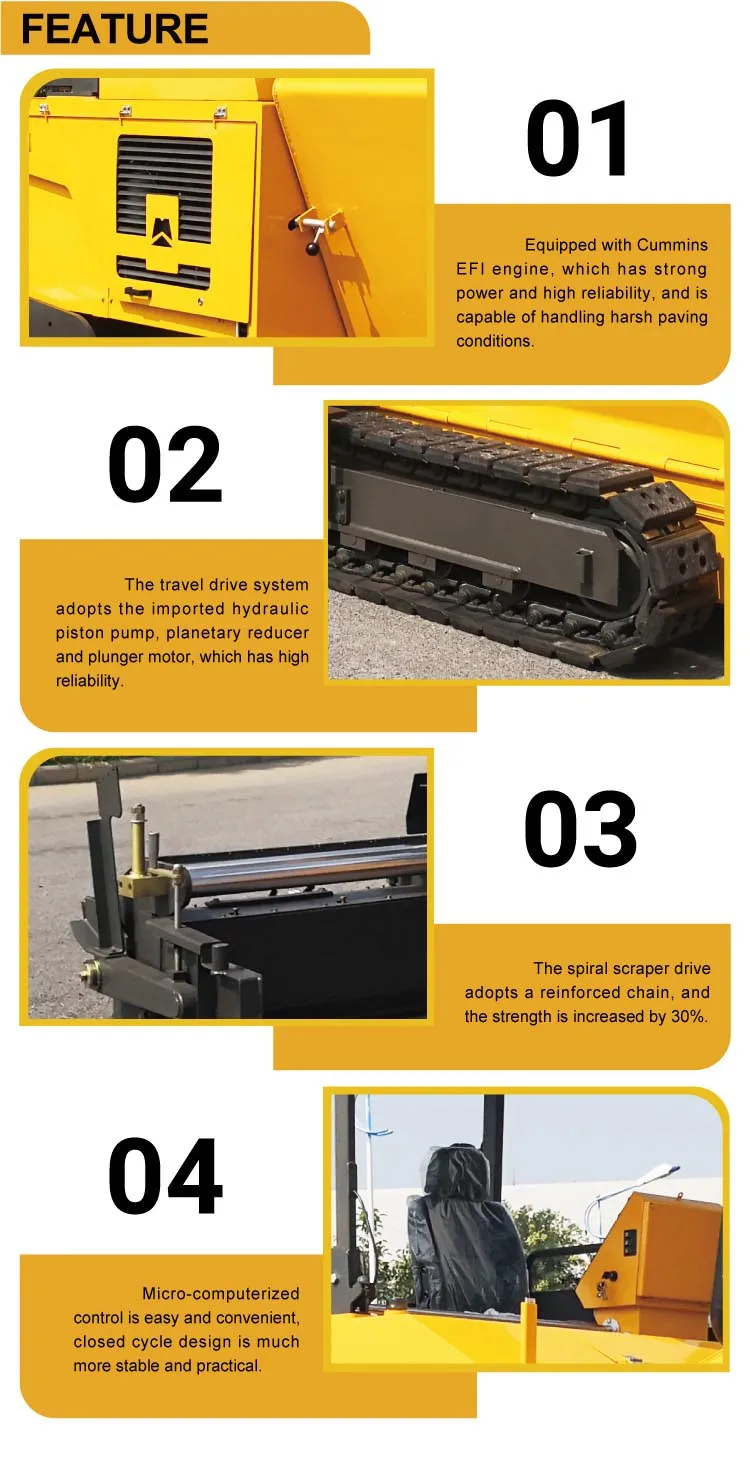 FEATURE

01

Equipped with Cummins EFI engine, which has strong power and high reliability, and is capable of handling harsh paving conditions.

02

The travel drive system adopts the imported hydraulic piston pump, planetary reducer and plunger motor, which has high reliability.

03

The spiral scraper drive adopts a reinforced chain, and the strength is increased by 30%.

04

Micro-computerized control is easy and convenient, closed cycle design is much more stable and practical.