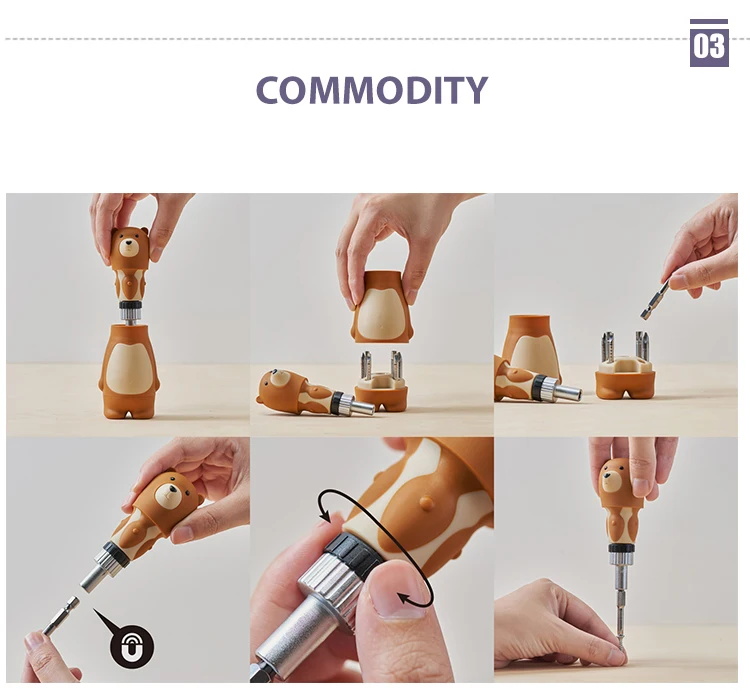 03

COMMODITY