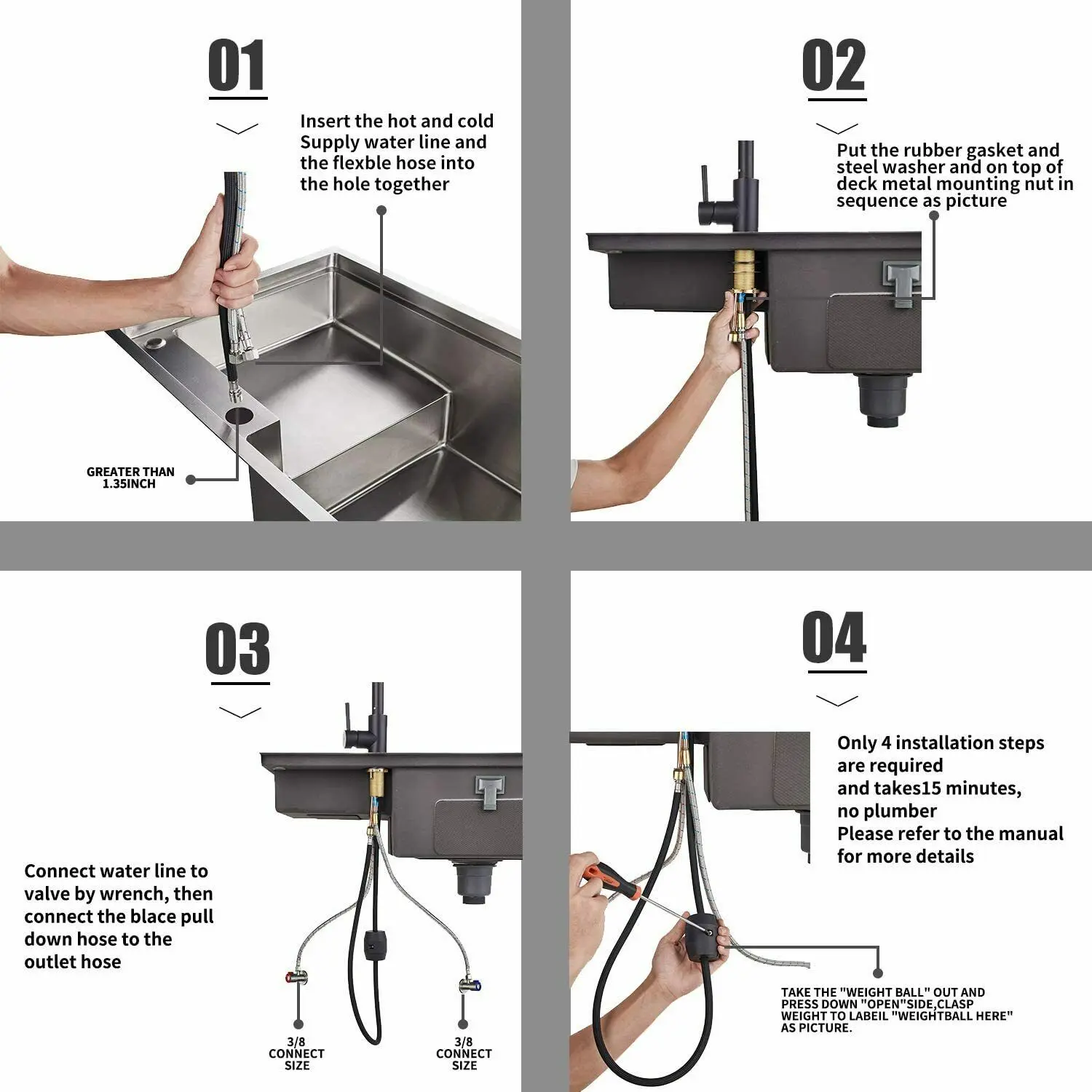 01

Insert the hot and cold Supply water line and the flexble hose into the hole together

GREATER THAN 1.35INCH

02

Put the rubber gasket and steel washer and on top of deck metal mounting nut in sequence as picture

03

Connect water line to valve by wrench, then connect the blace pull down hose to the outlet hose

3/8 CONNECT SIZE

3/8 CONNECT SIZE

04

Only 4 installation steps are required and takes15 minutes, no plumber
Please refer to the manual for more details

TAKE THE "WEIGHT BALL" OUT AND PRESS DOWN "OPEN"SIDE,CLASP WEIGHT TO LABEIL "WEIGHTBALL HERE" AS PICTURE.